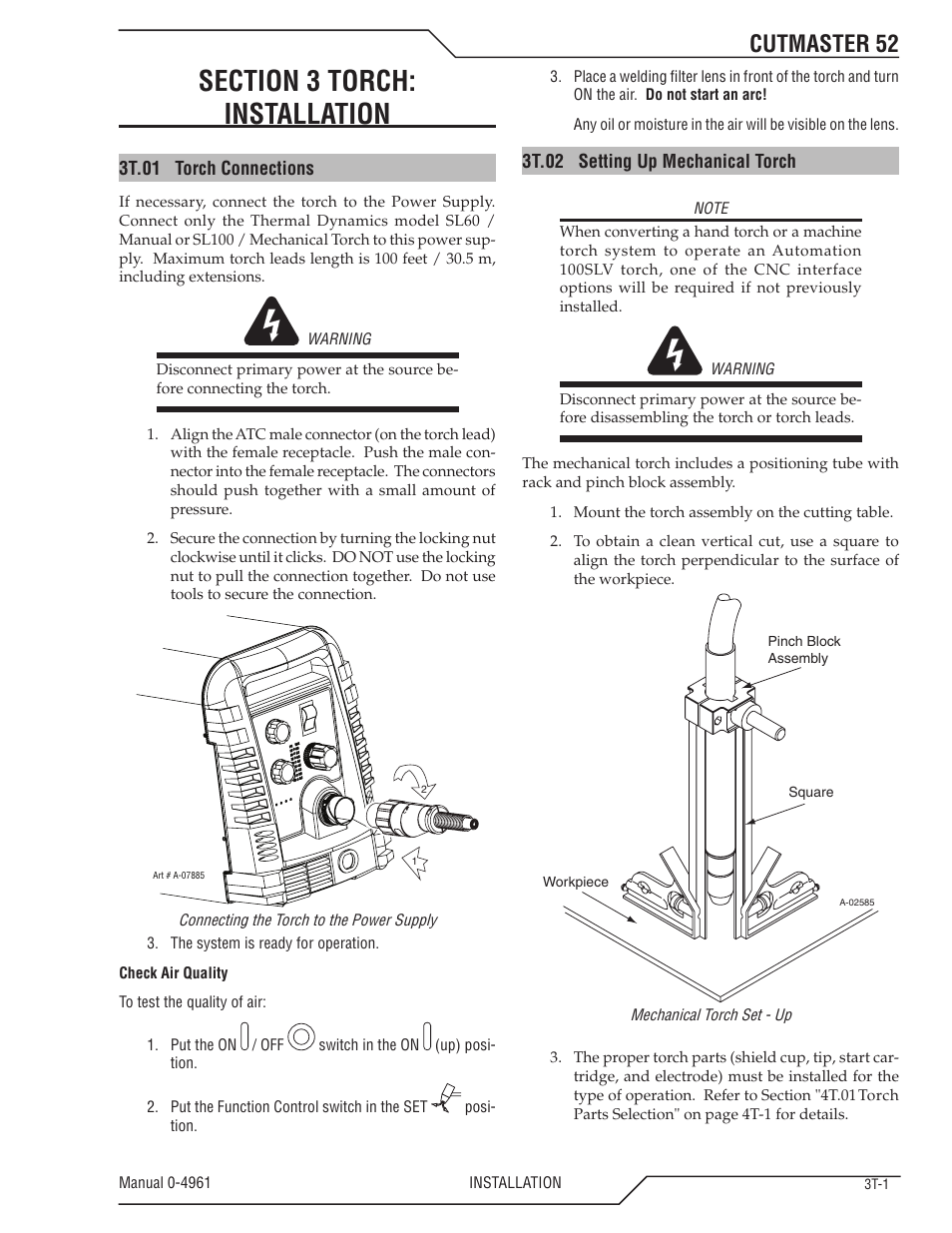 CUTMASTER 52

SECTION 3 TORCH: INSTALLATION

3T.01 Torch Connections

If necessary, connect the torch to the Power Supply. Connect only the Thermal Dynamics model SL60 / Manual or SL100 / Mechanical Torch to this power supply. Maximum torch leads length is 100 feet / 30.5 m, including extensions.

WARNING

Disconnect primary power at the source before connecting the torch.

1. Align the ATC male connector (on the torch lead) with the female receptacle. Push the male connector into the female receptacle. The connectors should push together with a small amount of pressure.

2. Secure the connection by turning the locking nut clockwise until it clicks. DO NOT use the locking nut to pull the connection together. Do not use tools to secure the connection.

2

1

Art # A-07885

Connecting the Torch to the Power Supply

3. The system is ready for operation.

Check Air Quality

To test the quality of air:

1. Put the ON / OFF switch in the ON (up) position.

2. Put the Function Control switch in the SET position.

3. Place a welding filter lens in front of the torch and turn ON the air. Do not start an arc!

Any oil or moisture in the air will be visible on the lens.

3T.02 Setting Up Mechanical Torch

NOTE

When converting a hand torch or a machine torch system to operate an Automation 100SLV torch, one of the CNC interface options will be required if not previously installed.

WARNING

Disconnect primary power at the source before disassembling the torch or torch leads.

The mechanical torch includes a positioning tube with rack and pinch block assembly.

1. Mount the torch assembly on the cutting table.

2. To obtain a clean vertical cut, use a square to align the torch perpendicular to the surface of the workpiece.

Pinch Block Assembly

Square

Workpiece

A-02585

Mechanical Torch Set - Up

3. The proper torch parts (shield cup, tip, start cartridge, and electrode) must be installed for the type of operation. Refer to Section "4T.01 Torch Parts Selection" on page 4T-1 for details.

Manual 0-4961 INSTALLATION 3T-1