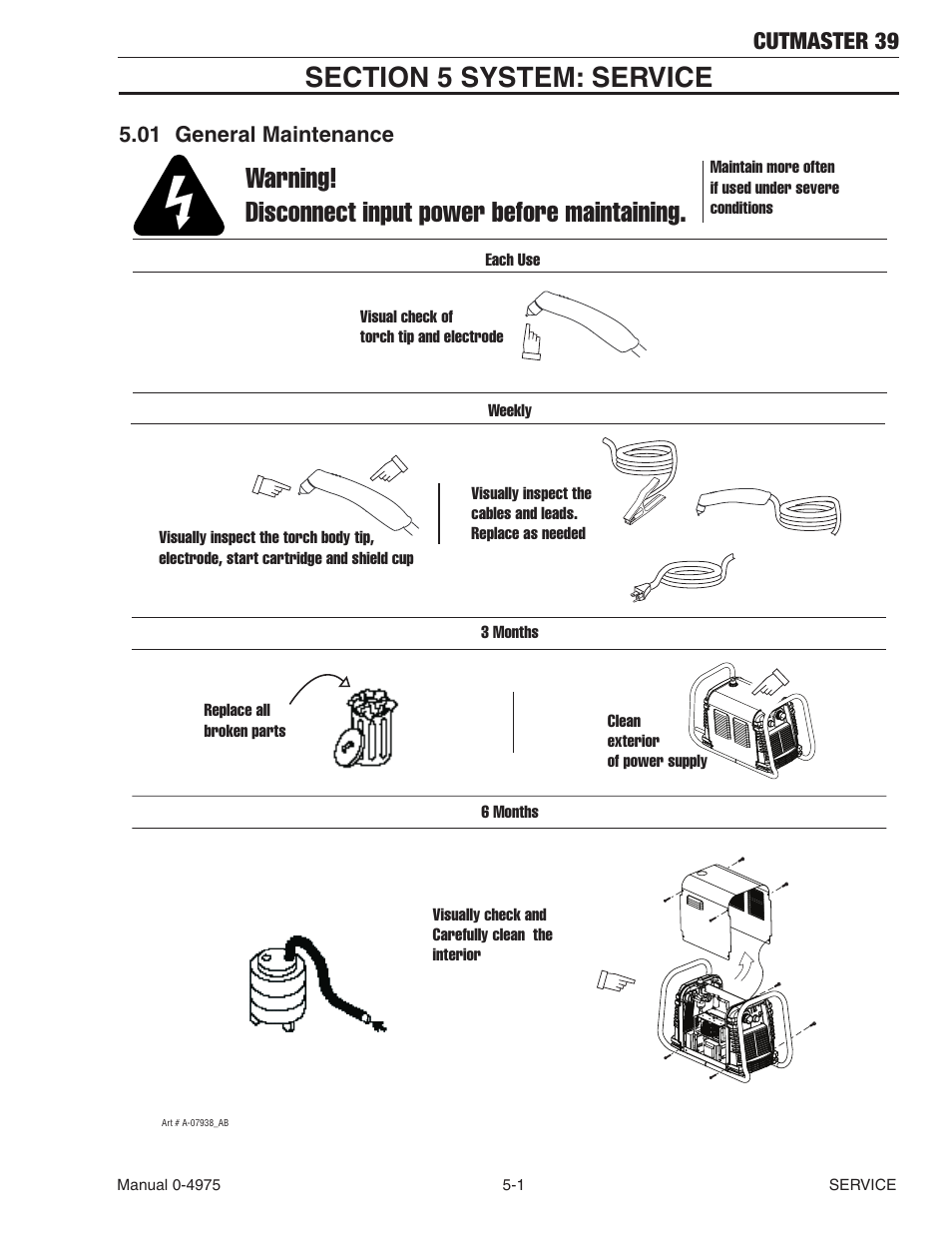 CUTMASTER 39

SECTION 5 SYSTEM: SERVICE

5.01 General Maintenance

Warning!
Disconnect input power before maintaining.

Maintain more often if used under severe conditions

Each Use

Visual check of torch tip and electrode

Weekly

Visually inspect the torch body tip, electrode, start cartridge and shield cup

Visually inspect the cables and leads. Replace as needed

3 Months

Replace all broken parts

Clean exterior of power supply

6 Months

Visually check and Carefully clean the interior

Art # A-07938_AB

Manual 0-4975 5-1 SERVICE