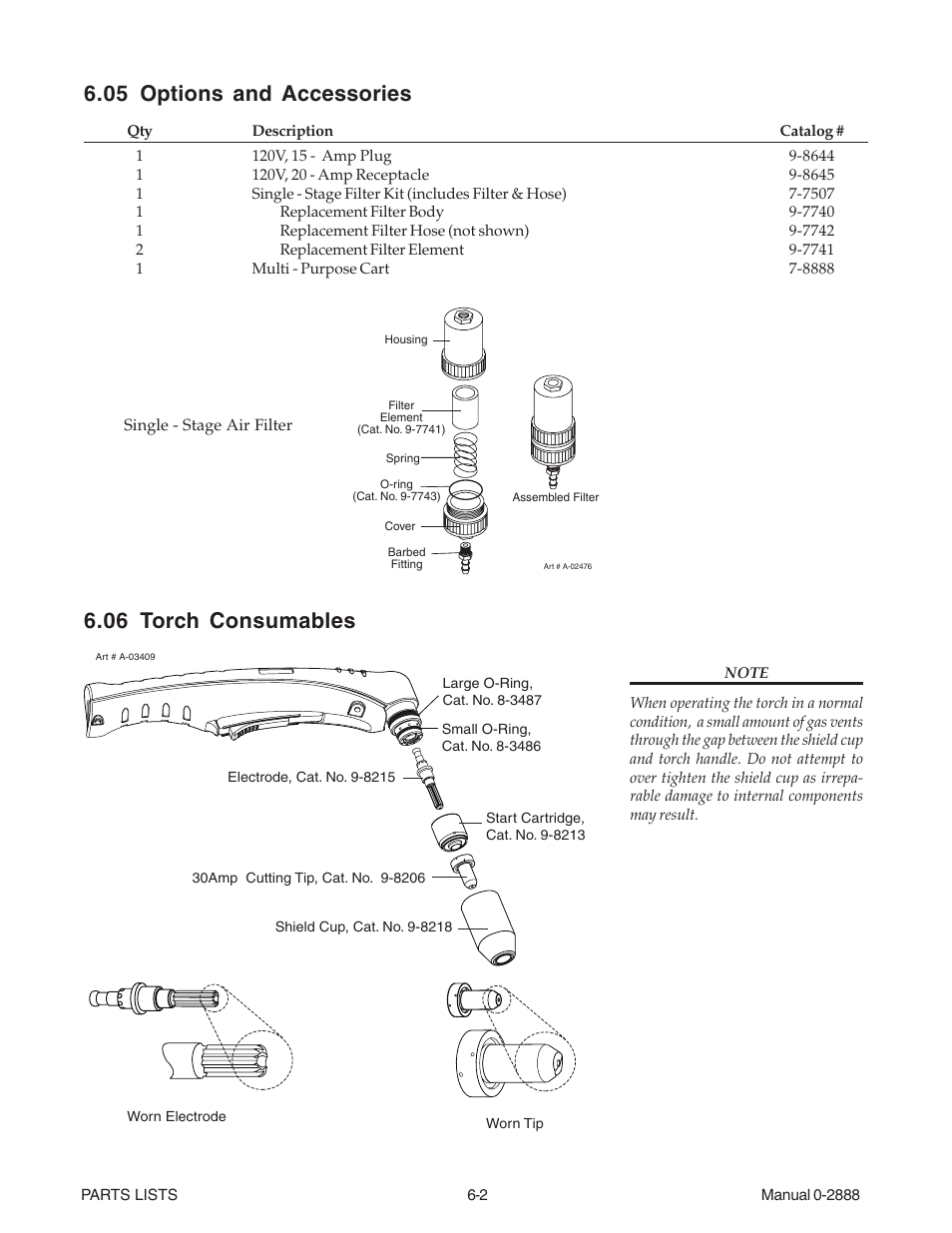 6.05 Options and Accessories

| Qty | Description | Catalog # |
|---|---|---|
| 1 | 120V, 15 - Amp Plug | 9-8644 |
| 1 | 120V, 20 - Amp Receptacle | 9-8645 |
| 1 | Single - Stage Filter Kit (includes Filter & Hose) | 7-7507 |
| 1 | Replacement Filter Body | 9-7740 |
| 1 | Replacement Filter Hose (not shown) | 9-7742 |
| 2 | Replacement Filter Element | 9-7741 |
| 1 | Multi - Purpose Cart | 7-8888 |

Single - Stage Air Filter

Housing

Filter Element (Cat. No. 9-7741)

Spring

O-ring (Cat. No. 9-7743)

Cover

Barbed Fitting

Assembled Filter

Art # A-02476

6.06 Torch Consumables

Art # A-03409

Large O-Ring, Cat. No. 8-3487

Small O-Ring, Cat. No. 8-3486

Electrode, Cat. No. 9-8215

Start Cartridge, Cat. No. 9-8213

30Amp Cutting Tip, Cat. No. 9-8206

Shield Cup, Cat. No. 9-8218

Worn Electrode

Worn Tip

NOTE

When operating the torch in a normal condition, a small amount of gas vents through the gap between the shield cup and torch handle. Do not attempt to over tighten the shield cup as irreparable damage to internal components may result.

PARTS LISTS 6-2 Manual 0-2888