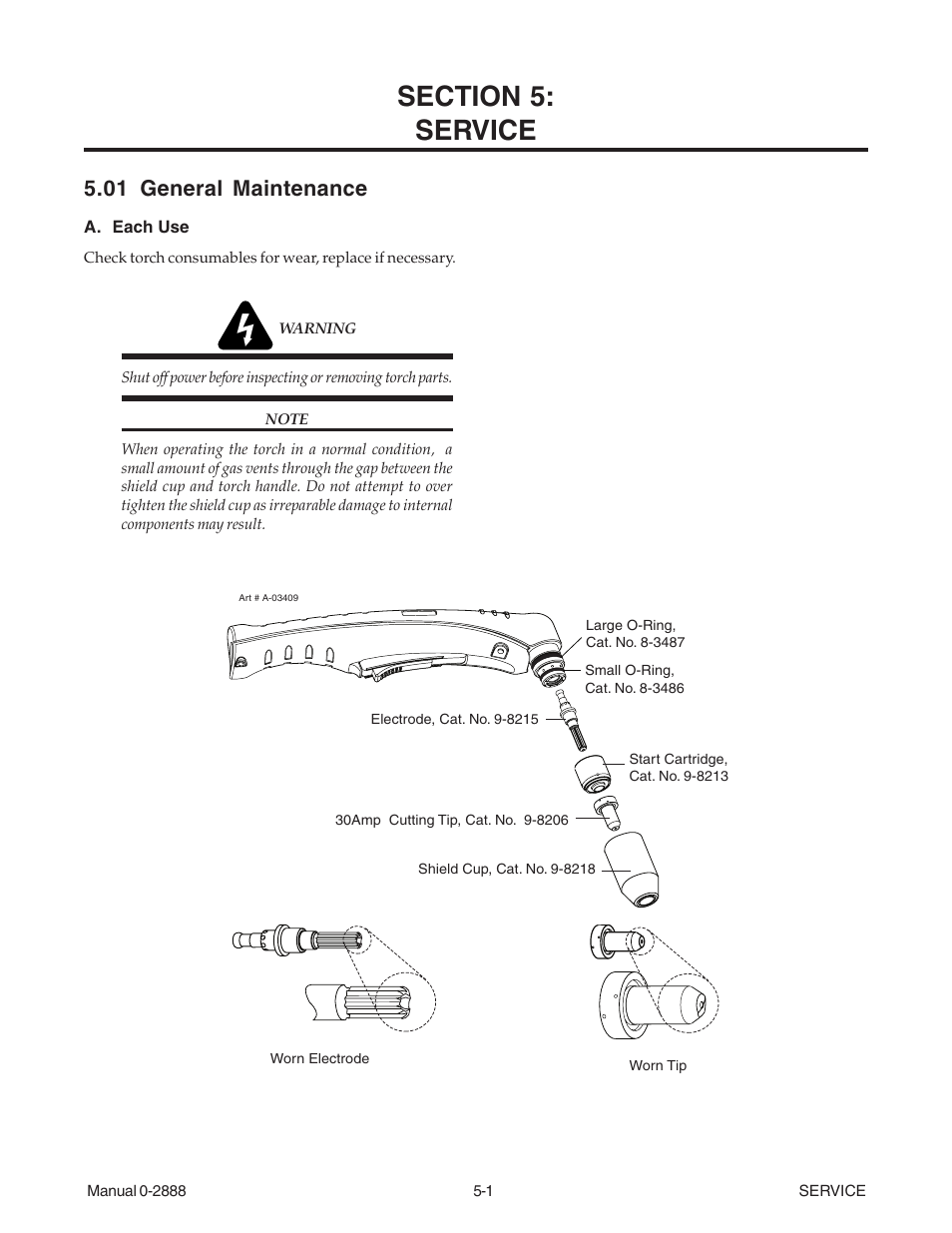 SECTION 5:
SERVICE

5.01 General Maintenance

A. Each Use

Check torch consumables for wear, replace if necessary.

WARNING

Shut off power before inspecting or removing torch parts.

NOTE

When operating the torch in a normal condition, a small amount of gas vents through the gap between the shield cup and torch handle. Do not attempt to over tighten the shield cup as irreparable damage to internal components may result.

Art # A-03409

Large O-Ring, Cat. No. 8-3487

Small O-Ring, Cat. No. 8-3486

Electrode, Cat. No. 9-8215

Start Cartridge, Cat. No. 9-8213

30Amp Cutting Tip, Cat. No. 9-8206

Shield Cup, Cat. No. 9-8218

Worn Electrode

Worn Tip

Manual 0-2888 5-1 SERVICE