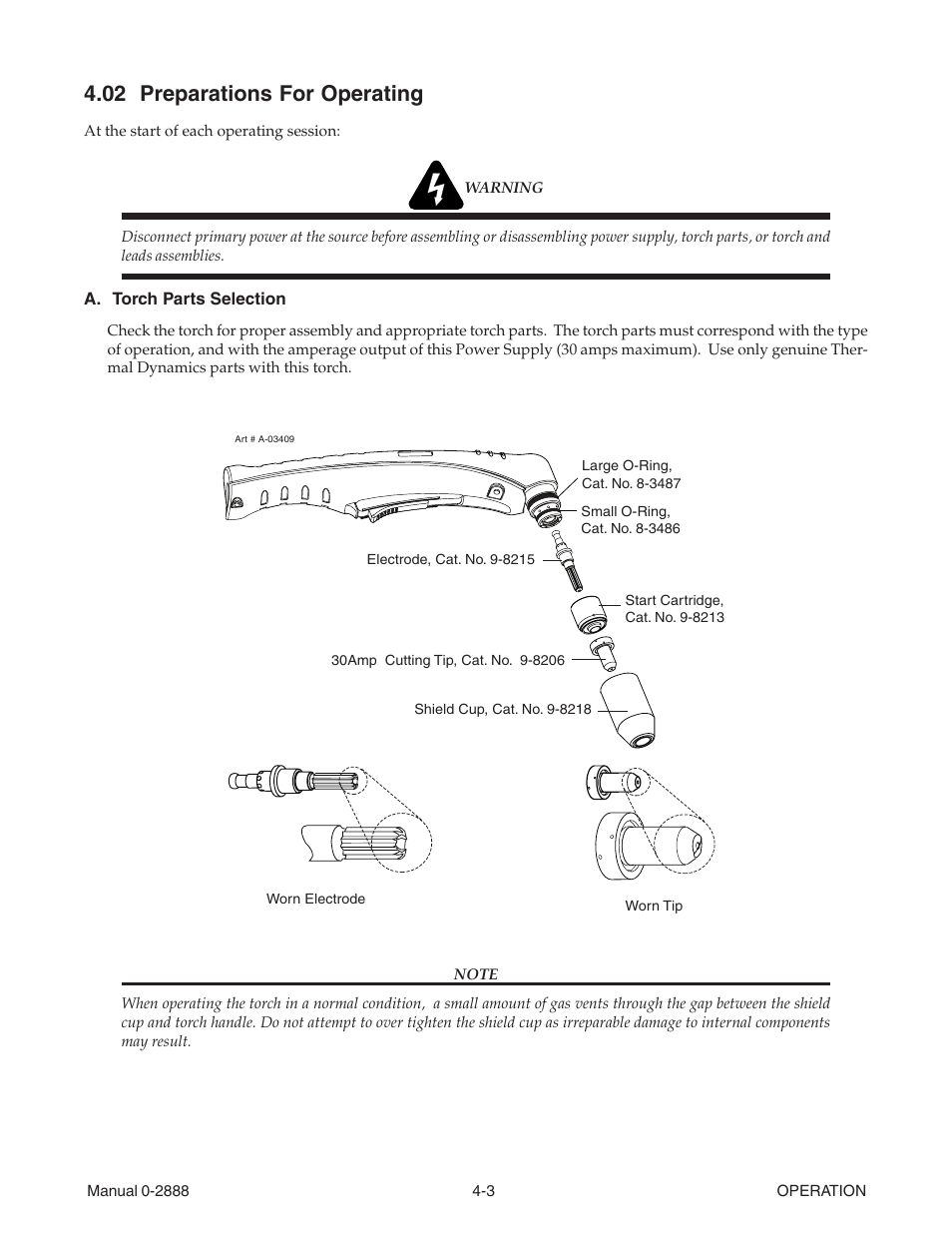 4.02 Preparations For Operating

At the start of each operating session:

WARNING

Disconnect primary power at the source before assembling or disassembling power supply, torch parts, or torch and leads assemblies.

A. Torch Parts Selection

Check the torch for proper assembly and appropriate torch parts. The torch parts must correspond with the type of operation, and with the amperage output of this Power Supply (30 amps maximum). Use only genuine Thermal Dynamics parts with this torch.

Art # A-03409

Large O-Ring, Cat. No. 8-3487

Small O-Ring, Cat. No. 8-3486

Electrode, Cat. No. 9-8215

Start Cartridge, Cat. No. 9-8213

30Amp Cutting Tip, Cat. No. 9-8206

Shield Cup, Cat. No. 9-8218

Worn Electrode

Worn Tip

NOTE

When operating the torch in a normal condition, a small amount of gas vents through the gap between the shield cup and torch handle. Do not attempt to over tighten the shield cup as irreparable damage to internal components may result.

Manual 0-2888 4-3 OPERATION