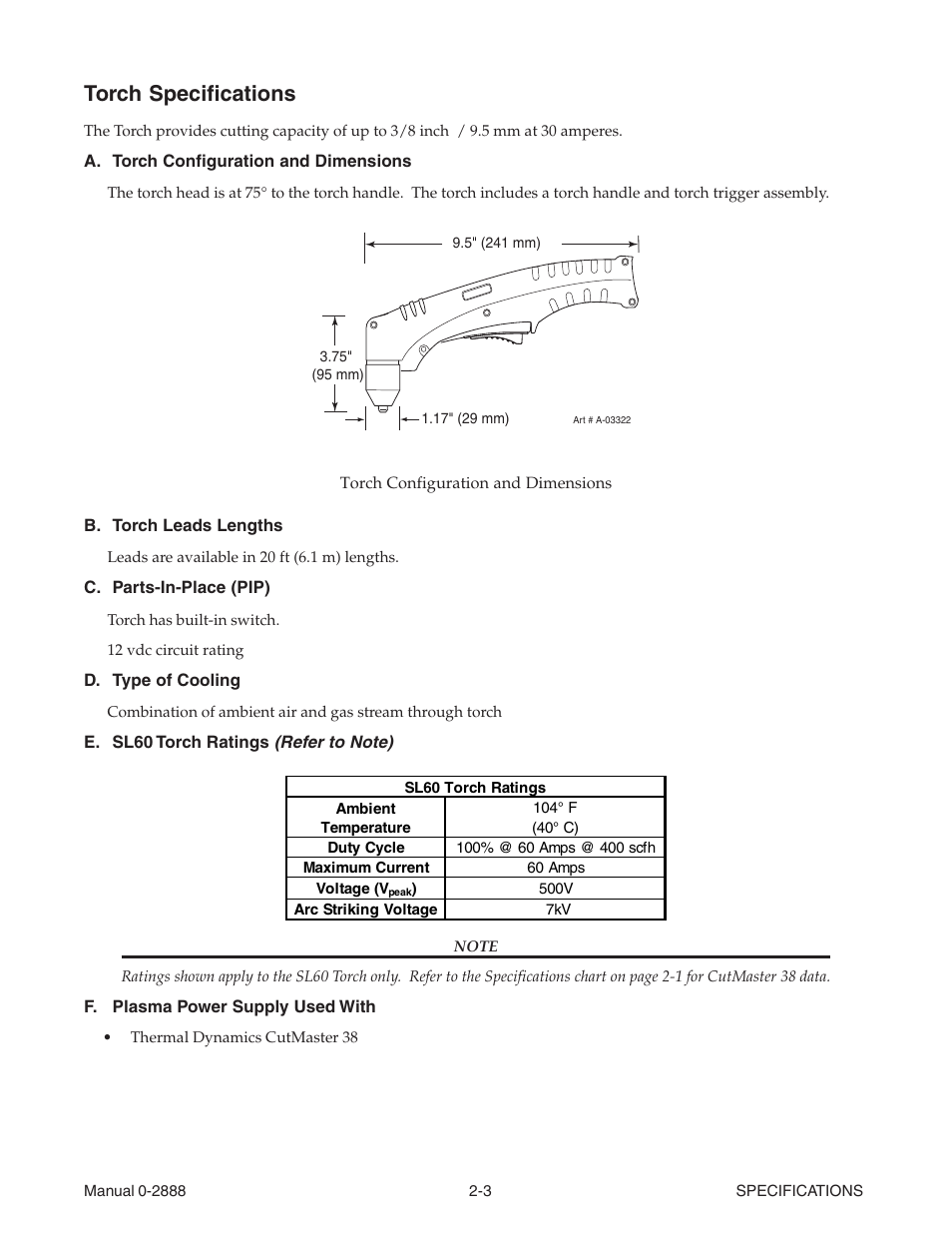 Torch Specifications

The Torch provides cutting capacity of up to 3/8 inch / 9.5 mm at 30 amperes.

A. Torch Configuration and Dimensions

The torch head is at 75° to the torch handle. The torch includes a torch handle and torch trigger assembly.

9.5" (241 mm)

3.75" (95 mm)

1.17" (29 mm)

Art # A-03322

Torch Configuration and Dimensions

B. Torch Leads Lengths

Leads are available in 20 ft (6.1 m) lengths.

C. Parts-In-Place (PIP)

Torch has built-in switch.

12 vdc circuit rating

D. Type of Cooling

Combination of ambient air and gas stream through torch

E. SL60 Torch Ratings (Refer to Note)

| SL60 Torch Ratings | |
|---|---|
| Ambient Temperature | 104° F (40° C) |
| Duty Cycle | 100% @ 60 Amps @ 400 scfh |
| Maximum Current | 60 Amps |
| Voltage ($V_{peak}$) | 500V |
| Arc Striking Voltage | 7kV |

NOTE

Ratings shown apply to the SL60 Torch only. Refer to the Specifications chart on page 2-1 for CutMaster 38 data.

F. Plasma Power Supply Used With

• Thermal Dynamics CutMaster 38

Manual 0-2888 2-3 SPECIFICATIONS