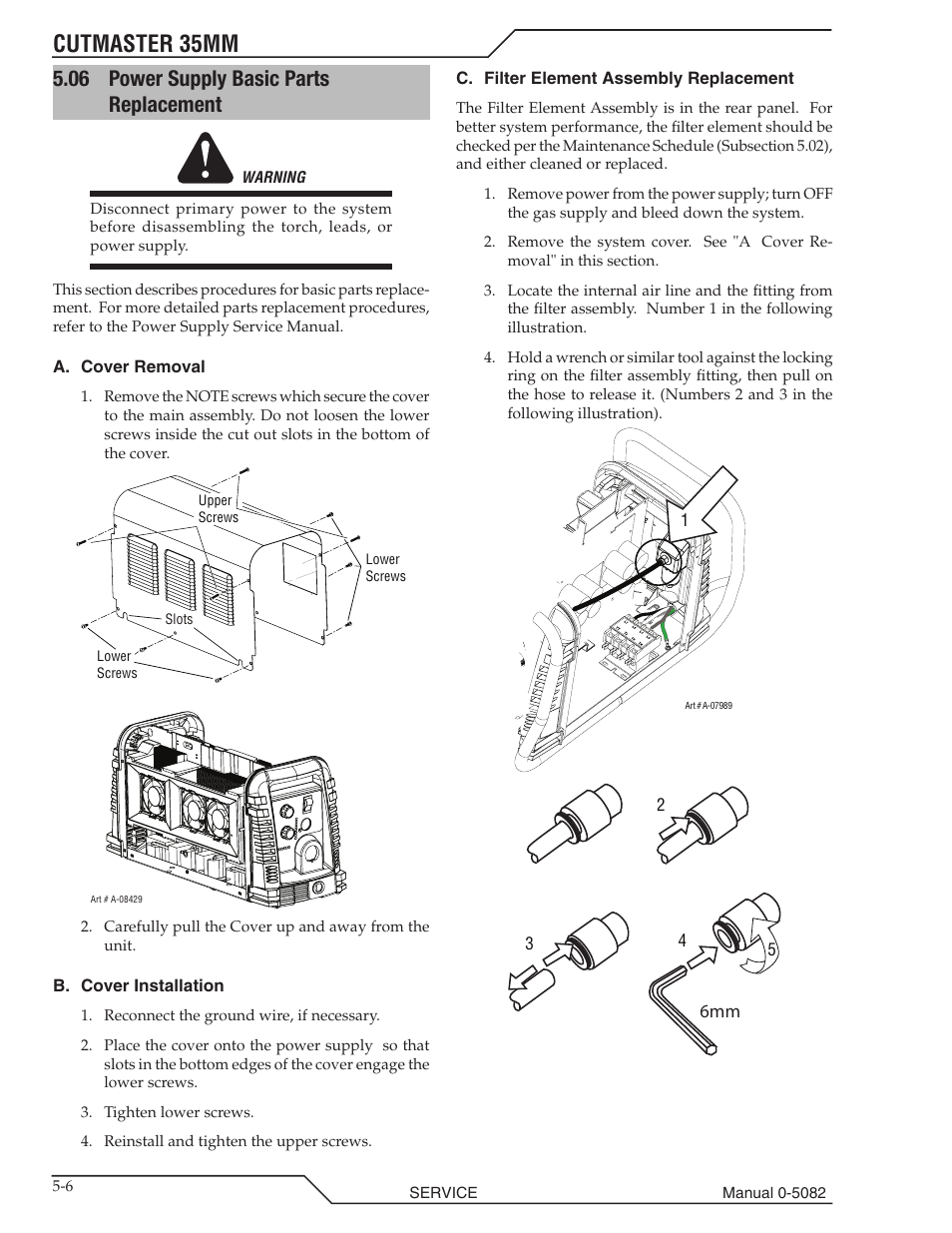 CUTMASTER 35MM

5.06 Power Supply Basic Parts Replacement

WARNING

Disconnect primary power to the system before disassembling the torch, leads, or power supply.

This section describes procedures for basic parts replacement. For more detailed parts replacement procedures, refer to the Power Supply Service Manual.

A. Cover Removal

1. Remove the NOTE screws which secure the cover to the main assembly. Do not loosen the lower screws inside the cut out slots in the bottom of the cover.

Upper Screws

Lower Screws

Slots

Lower Screws

Art # A-08429

2. Carefully pull the Cover up and away from the unit.

B. Cover Installation

1. Reconnect the ground wire, if necessary.

2. Place the cover onto the power supply so that slots in the bottom edges of the cover engage the lower screws.

3. Tighten lower screws.

4. Reinstall and tighten the upper screws.

C. Filter Element Assembly Replacement

The Filter Element Assembly is in the rear panel. For better system performance, the filter element should be checked per the Maintenance Schedule (Subsection 5.02), and either cleaned or replaced.

1. Remove power from the power supply; turn OFF the gas supply and bleed down the system.

2. Remove the system cover. See "A Cover Removal" in this section.

3. Locate the internal air line and the fitting from the filter assembly. Number 1 in the following illustration.

4. Hold a wrench or similar tool against the locking ring on the filter assembly fitting, then pull on the hose to release it. (Numbers 2 and 3 in the following illustration).

1

Art # A-07989

2

3

4

5

6mm

5-6

SERVICE

Manual 0-5082