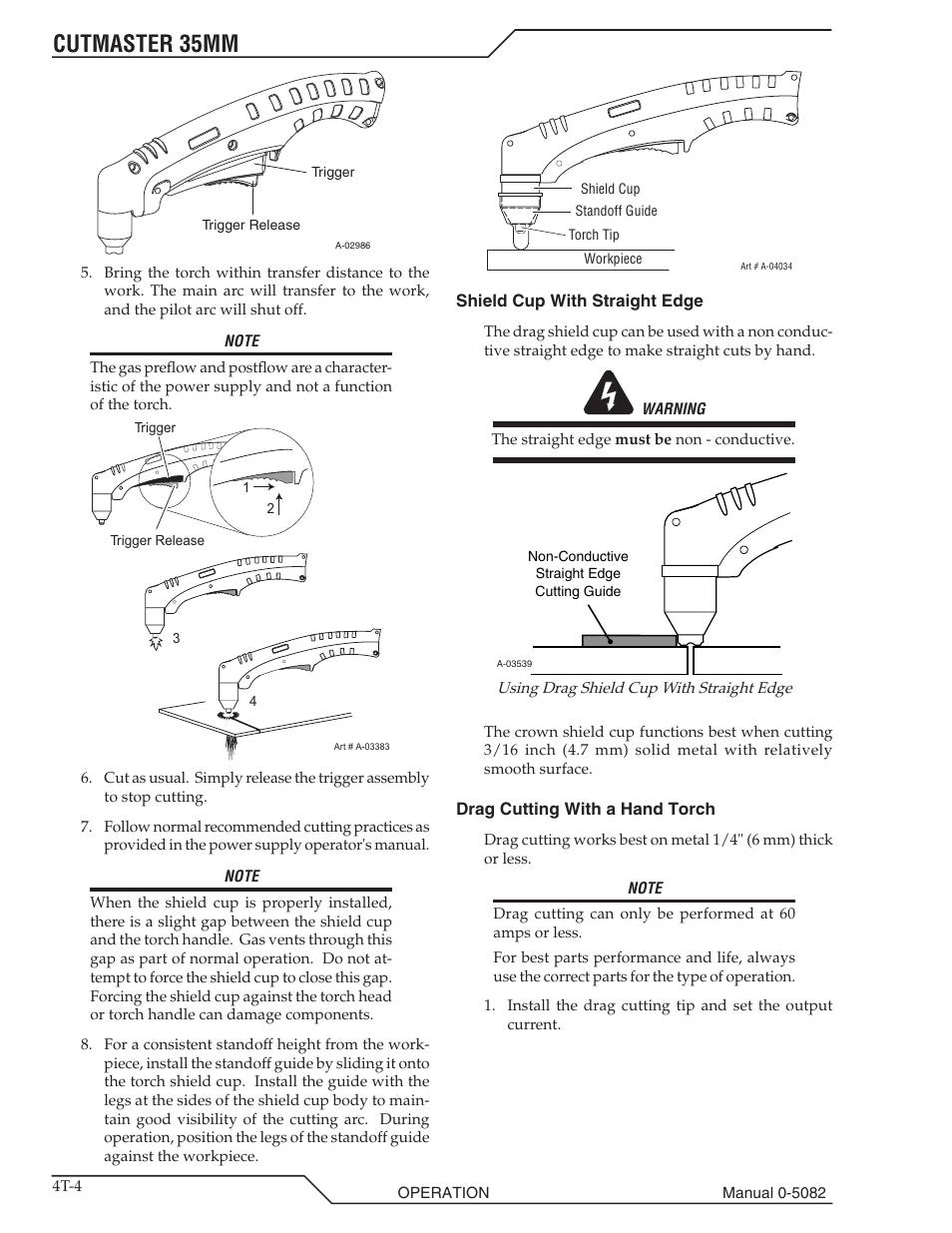 CUTMASTER 35MM

Trigger

Trigger Release

A-02986

5. Bring the torch within transfer distance to the work. The main arc will transfer to the work, and the pilot arc will shut off.

NOTE

The gas preflow and postflow are a characteristic of the power supply and not a function of the torch.

Trigger

1

2

Trigger Release

3

4

Art # A-03383

6. Cut as usual. Simply release the trigger assembly to stop cutting.

7. Follow normal recommended cutting practices as provided in the power supply operator's manual.

NOTE

When the shield cup is properly installed, there is a slight gap between the shield cup and the torch handle. Gas vents through this gap as part of normal operation. Do not attempt to force the shield cup to close this gap. Forcing the shield cup against the torch head or torch handle can damage components.

8. For a consistent standoff height from the workpiece, install the standoff guide by sliding it onto the torch shield cup. Install the guide with the legs at the sides of the shield cup body to maintain good visibility of the cutting arc. During operation, position the legs of the standoff guide against the workpiece.

Shield Cup

Standoff Guide

Torch Tip

Workpiece

Art # A-04034

Shield Cup With Straight Edge

The drag shield cup can be used with a non conductive straight edge to make straight cuts by hand.

WARNING

The straight edge must be non - conductive.

Non-Conductive Straight Edge Cutting Guide

A-03539

Using Drag Shield Cup With Straight Edge

The crown shield cup functions best when cutting 3/16 inch (4.7 mm) solid metal with relatively smooth surface.

Drag Cutting With a Hand Torch

Drag cutting works best on metal 1/4" (6 mm) thick or less.

NOTE

Drag cutting can only be performed at 60 amps or less.

For best parts performance and life, always use the correct parts for the type of operation.

1. Install the drag cutting tip and set the output current.

4T-4

OPERATION

Manual 0-5082