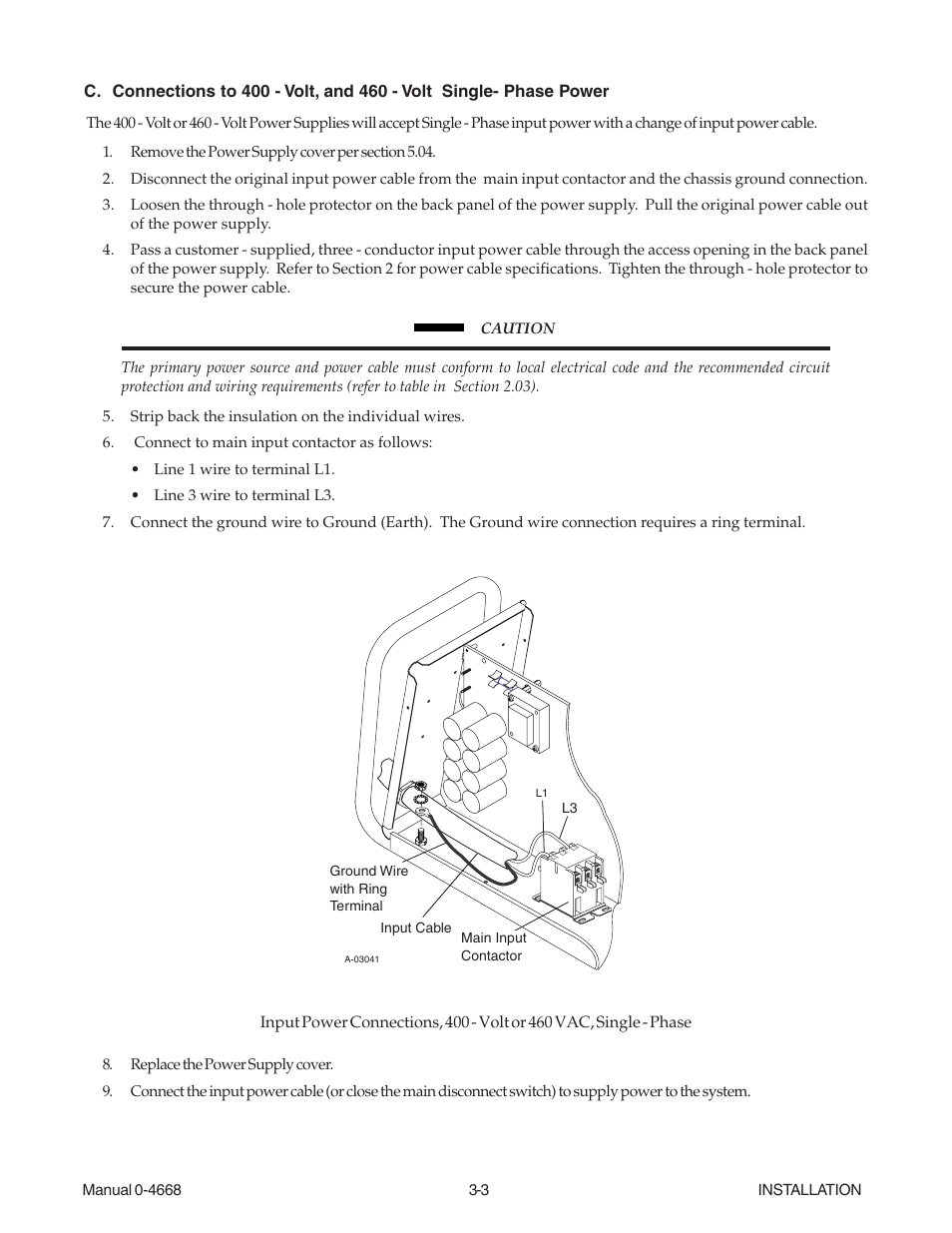 C. Connections to 400 - Volt, and 460 - Volt Single- Phase Power

The 400 - Volt or 460 - Volt Power Supplies will accept Single - Phase input power with a change of input power cable.

1. Remove the Power Supply cover per section 5.04.

2. Disconnect the original input power cable from the main input contactor and the chassis ground connection.

3. Loosen the through - hole protector on the back panel of the power supply. Pull the original power cable out of the power supply.

4. Pass a customer - supplied, three - conductor input power cable through the access opening in the back panel of the power supply. Refer to Section 2 for power cable specifications. Tighten the through - hole protector to secure the power cable.

CAUTION

The primary power source and power cable must conform to local electrical code and the recommended circuit protection and wiring requirements (refer to table in Section 2.03).

5. Strip back the insulation on the individual wires.

6. Connect to main input contactor as follows:

• Line 1 wire to terminal L1.

• Line 3 wire to terminal L3.

7. Connect the ground wire to Ground (Earth). The Ground wire connection requires a ring terminal.

L1
L3
Ground Wire with Ring Terminal
Input Cable
Main Input Contactor
A-03041

Input Power Connections, 400 - Volt or 460 VAC, Single - Phase

8. Replace the Power Supply cover.

9. Connect the input power cable (or close the main disconnect switch) to supply power to the system.

Manual 0-4668 3-3 INSTALLATION