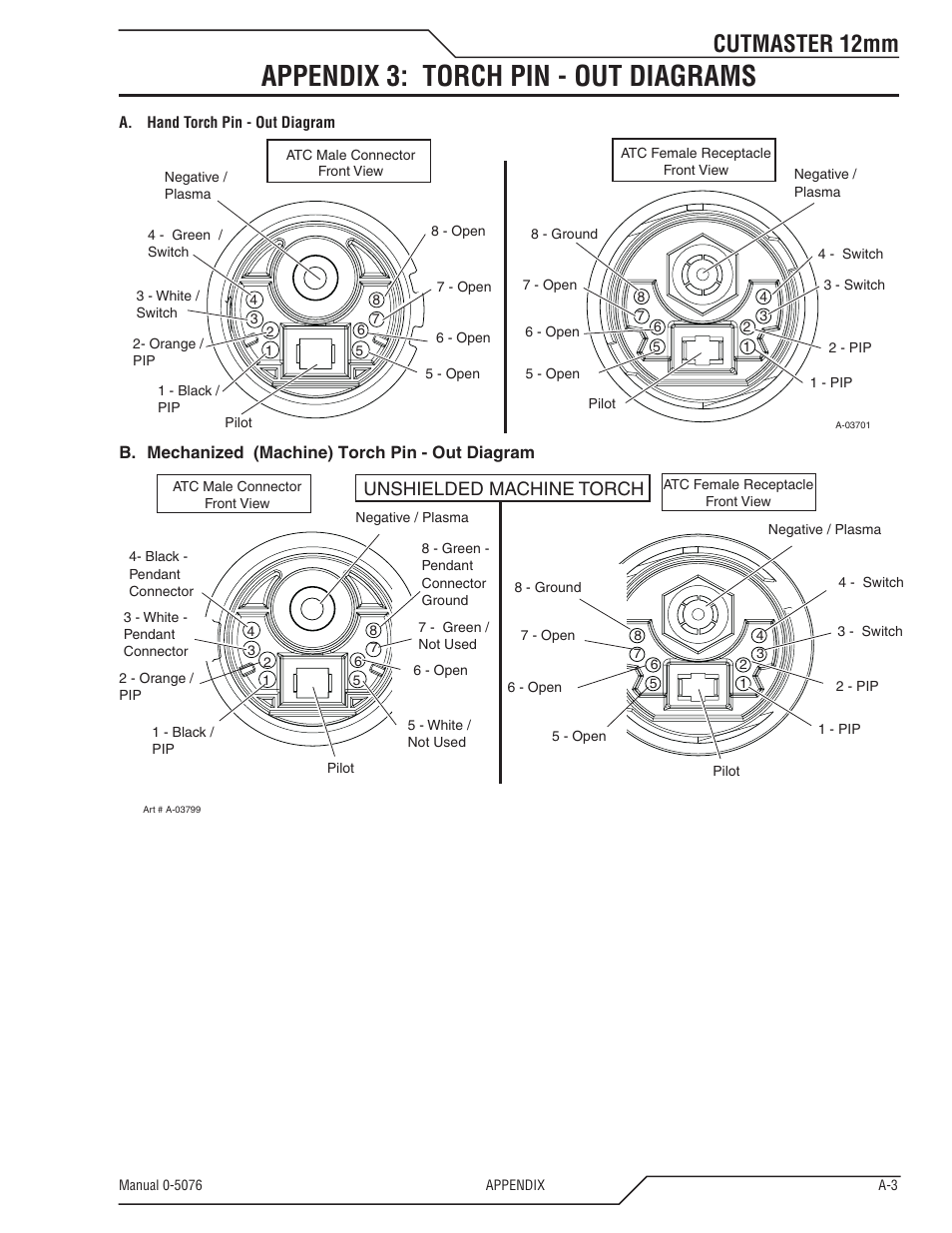 CUTMASTER 12mm

APPENDIX 3: TORCH PIN - OUT DIAGRAMS

A. Hand Torch Pin - Out Diagram

ATC Male Connector
Front View

Negative / Plasma

4 - Green / Switch

3 - White / Switch

2- Orange / PIP

1 - Black / PIP

Pilot

8 - Open

7 - Open

6 - Open

5 - Open

4 3 2 1 8 7 6 5

ATC Female Receptacle
Front View

Negative / Plasma

8 - Ground

7 - Open

6 - Open

5 - Open

Pilot

4 - Switch

3 - Switch

2 - PIP

1 - PIP

8 7 6 5 4 3 2 1

A-03701

B. Mechanized (Machine) Torch Pin - Out Diagram

ATC Male Connector
Front View

UNSHIELDED MACHINE TORCH

ATC Female Receptacle
Front View

Negative / Plasma

4- Black - Pendant Connector

3 - White - Pendant Connector

2 - Orange / PIP

1 - Black / PIP

Pilot

8 - Green - Pendant Connector Ground

7 - Green / Not Used

6 - Open

5 - White / Not Used

4 3 2 1 8 7 6 5

Negative / Plasma

8 - Ground

7 - Open

6 - Open

5 - Open

Pilot

4 - Switch

3 - Switch

2 - PIP

1 - PIP

8 7 6 5 4 3 2 1

Art # A-03799

Manual 0-5076 APPENDIX A-3