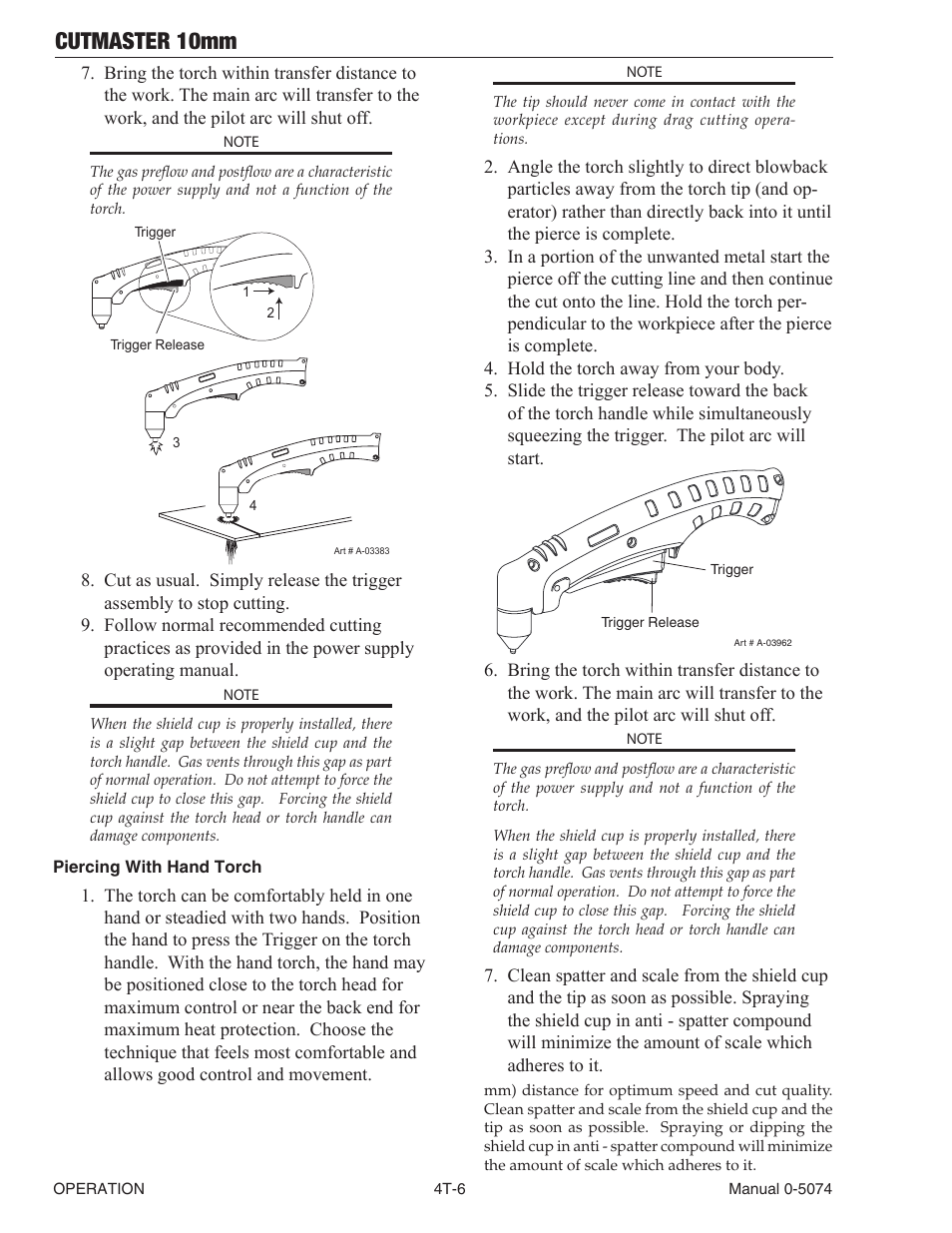 CUTMASTER 10mm

7. Bring the torch within transfer distance to the work. The main arc will transfer to the work, and the pilot arc will shut off.

NOTE

The gas preflow and postflow are a characteristic of the power supply and not a function of the torch.

Trigger

1

2

Trigger Release

3

4

Art # A-03383

8. Cut as usual. Simply release the trigger assembly to stop cutting.

9. Follow normal recommended cutting practices as provided in the power supply operating manual.

NOTE

When the shield cup is properly installed, there is a slight gap between the shield cup and the torch handle. Gas vents through this gap as part of normal operation. Do not attempt to force the shield cup to close this gap. Forcing the shield cup against the torch head or torch handle can damage components.

Piercing With Hand Torch

1. The torch can be comfortably held in one hand or steadied with two hands. Position the hand to press the Trigger on the torch handle. With the hand torch, the hand may be positioned close to the torch head for maximum control or near the back end for maximum heat protection. Choose the technique that feels most comfortable and allows good control and movement.

NOTE

The tip should never come in contact with the workpiece except during drag cutting operations.

2. Angle the torch slightly to direct blowback particles away from the torch tip (and operator) rather than directly back into it until the pierce is complete.

3. In a portion of the unwanted metal start the pierce off the cutting line and then continue the cut onto the line. Hold the torch perpendicular to the workpiece after the pierce is complete.

4. Hold the torch away from your body.

5. Slide the trigger release toward the back of the torch handle while simultaneously squeezing the trigger. The pilot arc will start.

Trigger

Trigger Release

Art # A-03962

6. Bring the torch within transfer distance to the work. The main arc will transfer to the work, and the pilot arc will shut off.

NOTE

The gas preflow and postflow are a characteristic of the power supply and not a function of the torch.

When the shield cup is properly installed, there is a slight gap between the shield cup and the torch handle. Gas vents through this gap as part of normal operation. Do not attempt to force the shield cup to close this gap. Forcing the shield cup against the torch head or torch handle can damage components.

7. Clean spatter and scale from the shield cup and the tip as soon as possible. Spraying the shield cup in anti - spatter compound will minimize the amount of scale which adheres to it.

mm) distance for optimum speed and cut quality. Clean spatter and scale from the shield cup and the tip as soon as possible. Spraying or dipping the shield cup in anti - spatter compound will minimize the amount of scale which adheres to it.

OPERATION 4T-6 Manual 0-5074