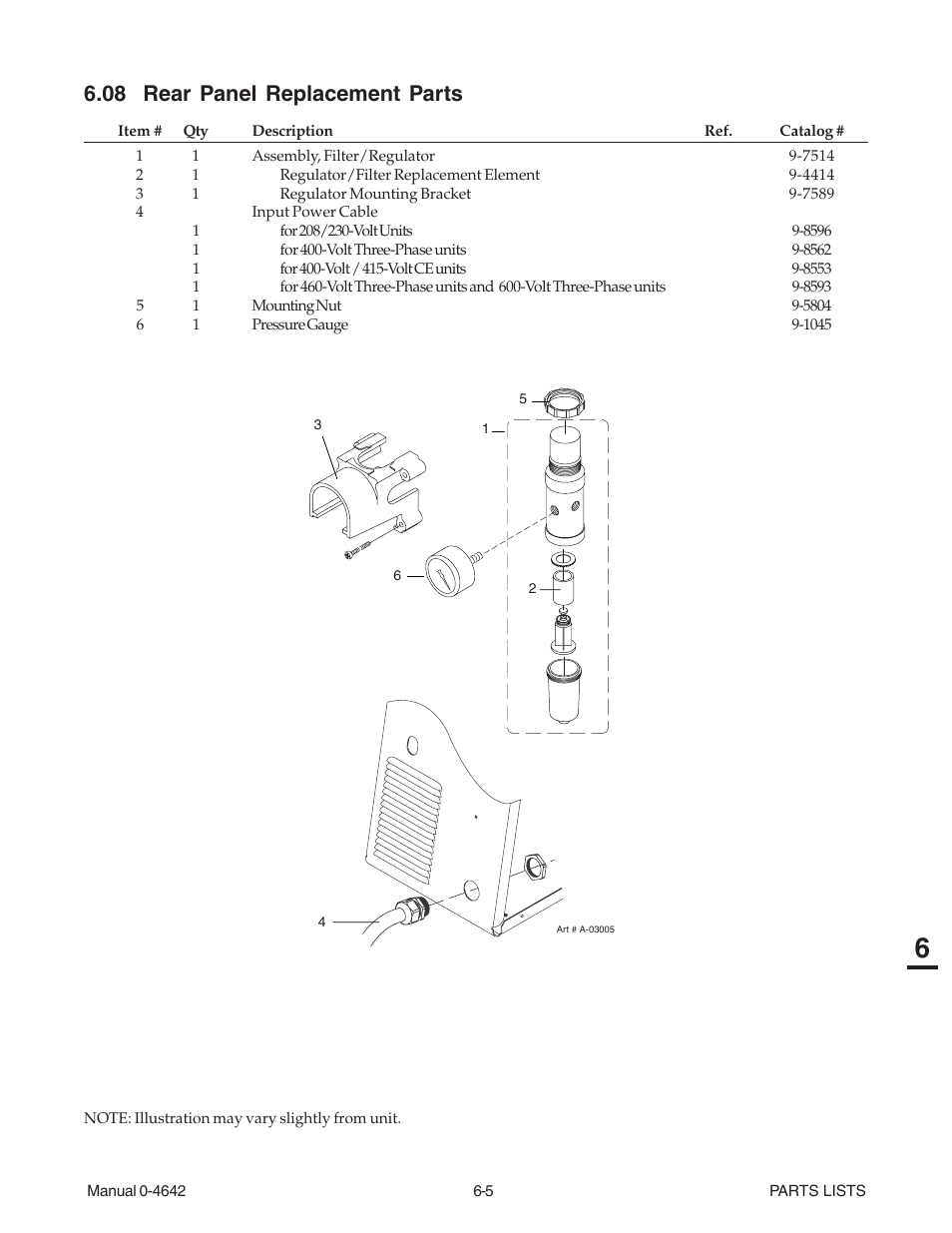 6.08 Rear Panel Replacement Parts

| Item # | Qty | Description | Ref. | Catalog # |
|---|---|---|---|---|
| 1 | 1 | Assembly, Filter/Regulator | | 9-7514 |
| 2 | 1 | Regulator/Filter Replacement Element | | 9-4414 |
| 3 | 1 | Regulator Mounting Bracket | | 9-7589 |
| 4 | | Input Power Cable | | |
| | 1 | for 208/230-Volt Units | | 9-8596 |
| | 1 | for 400-Volt Three-Phase units | | 9-8562 |
| | 1 | for 400-Volt / 415-Volt CE units | | 9-8553 |
| | 1 | for 460-Volt Three-Phase units and 600-Volt Three-Phase units | | 9-8593 |
| 5 | 1 | Mounting Nut | | 9-5804 |
| 6 | 1 | Pressure Gauge | | 9-1045 |

5
3
1
6
2
4
Art # A-03005

6

NOTE: Illustration may vary slightly from unit.

Manual 0-4642
6-5
PARTS LISTS