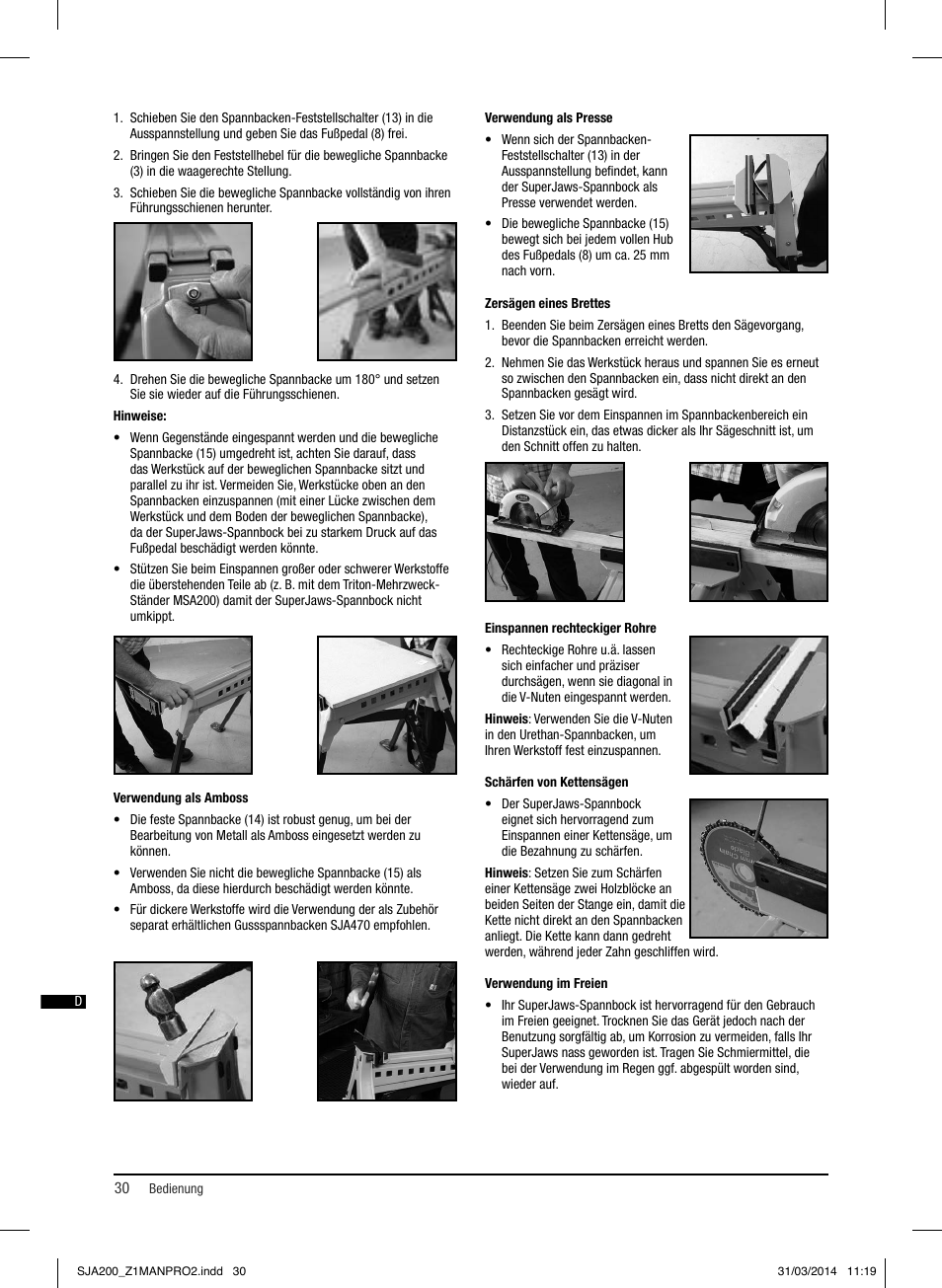 1. Schieben Sie den Spannbacken-Feststellschalter (13) in die Ausspannstellung und geben Sie das Fußpedal (8) frei.

2. Bringen Sie den Feststellhebel für die bewegliche Spannbacke (3) in die waagerechte Stellung.

3. Schieben Sie die bewegliche Spannbacke vollständig von ihren Führungsschienen herunter.

4. Drehen Sie die bewegliche Spannbacke um 180° und setzen Sie sie wieder auf die Führungsschienen.

Hinweise:

• Wenn Gegenstände eingespannt werden und die bewegliche Spannbacke (15) umgedreht ist, achten Sie darauf, dass das Werkstück auf der beweglichen Spannbacke sitzt und parallel zu ihr ist. Vermeiden Sie, Werkstücke oben an den Spannbacken einzuspannen (mit einer Lücke zwischen dem Werkstück und dem Boden der beweglichen Spannbacke), da der SuperJaws-Spannbock bei zu starkem Druck auf das Fußpedal beschädigt werden könnte.

• Stützen Sie beim Einspannen großer oder schwerer Werkstoffe die überstehenden Teile ab (z. B. mit dem Triton-Mehrzweck-Ständer MSA200) damit der SuperJaws-Spannbock nicht umkippt.

Verwendung als Amboss

• Die feste Spannbacke (14) ist robust genug, um bei der Bearbeitung von Metall als Amboss eingesetzt werden zu können.

• Verwenden Sie nicht die bewegliche Spannbacke (15) als Amboss, da diese hierdurch beschädigt werden könnte.

• Für dickere Werkstoffe wird die Verwendung der als Zubehör separat erhältlichen Gussspannbacken SJA470 empfohlen.

Verwendung als Presse

• Wenn sich der Spannbacken-Feststellschalter (13) in der Ausspannstellung befindet, kann der SuperJaws-Spannbock als Presse verwendet werden.

• Die bewegliche Spannbacke (15) bewegt sich bei jedem vollen Hub des Fußpedals (8) um ca. 25 mm nach vorn.

Zersägen eines Brettes

1. Beenden Sie beim Zersägen eines Bretts den Sägevorgang, bevor die Spannbacken erreicht werden.

2. Nehmen Sie das Werkstück heraus und spannen Sie es erneut so zwischen den Spannbacken ein, dass nicht direkt an den Spannbacken gesägt wird.

3. Setzen Sie vor dem Einspannen im Spannbackenbereich ein Distanzstück ein, das etwas dicker als Ihr Sägeschnitt ist, um den Schnitt offen zu halten.

Einspannen rechteckiger Rohre

• Rechteckige Rohre u.ä. lassen sich einfacher und präziser durchsägen, wenn sie diagonal in die V-Nuten eingespannt werden.

Hinweis: Verwenden Sie die V-Nuten in den Urethan-Spannbacken, um Ihren Werkstoff fest einzuspannen.

Schärfen von Kettensägen

• Der SuperJaws-Spannbock eignet sich hervorragend zum Einspannen einer Kettensäge, um die Bezahnung zu schärfen.

Hinweis: Setzen Sie zum Schärfen einer Kettensäge zwei Holzblöcke an beiden Seiten der Stange ein, damit die Kette nicht direkt an den Spannbacken anliegt. Die Kette kann dann gedreht werden, während jeder Zahn geschliffen wird.

Verwendung im Freien

• Ihr SuperJaws-Spannbock ist hervorragend für den Gebrauch im Freien geeignet. Trocknen Sie das Gerät jedoch nach der Benutzung sorgfältig ab, um Korrosion zu vermeiden, falls Ihr SuperJaws nass geworden ist. Tragen Sie Schmiermittel, die bei der Verwendung im Regen ggf. abgespült worden sind, wieder auf.

D

30 Bedienung

SJA200_Z1MANPRO2.indd 30 31/03/2014 11:19