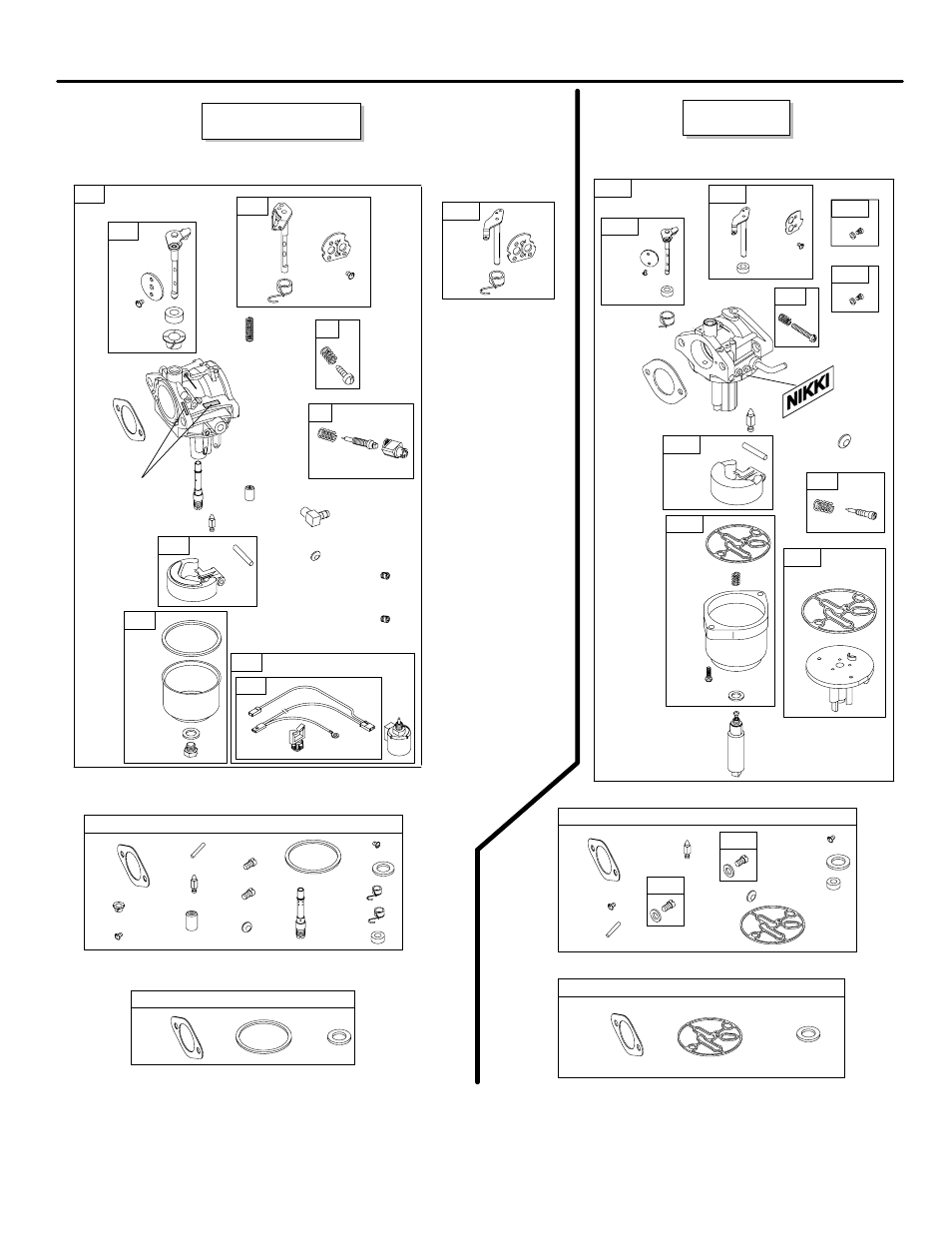 NIKKI