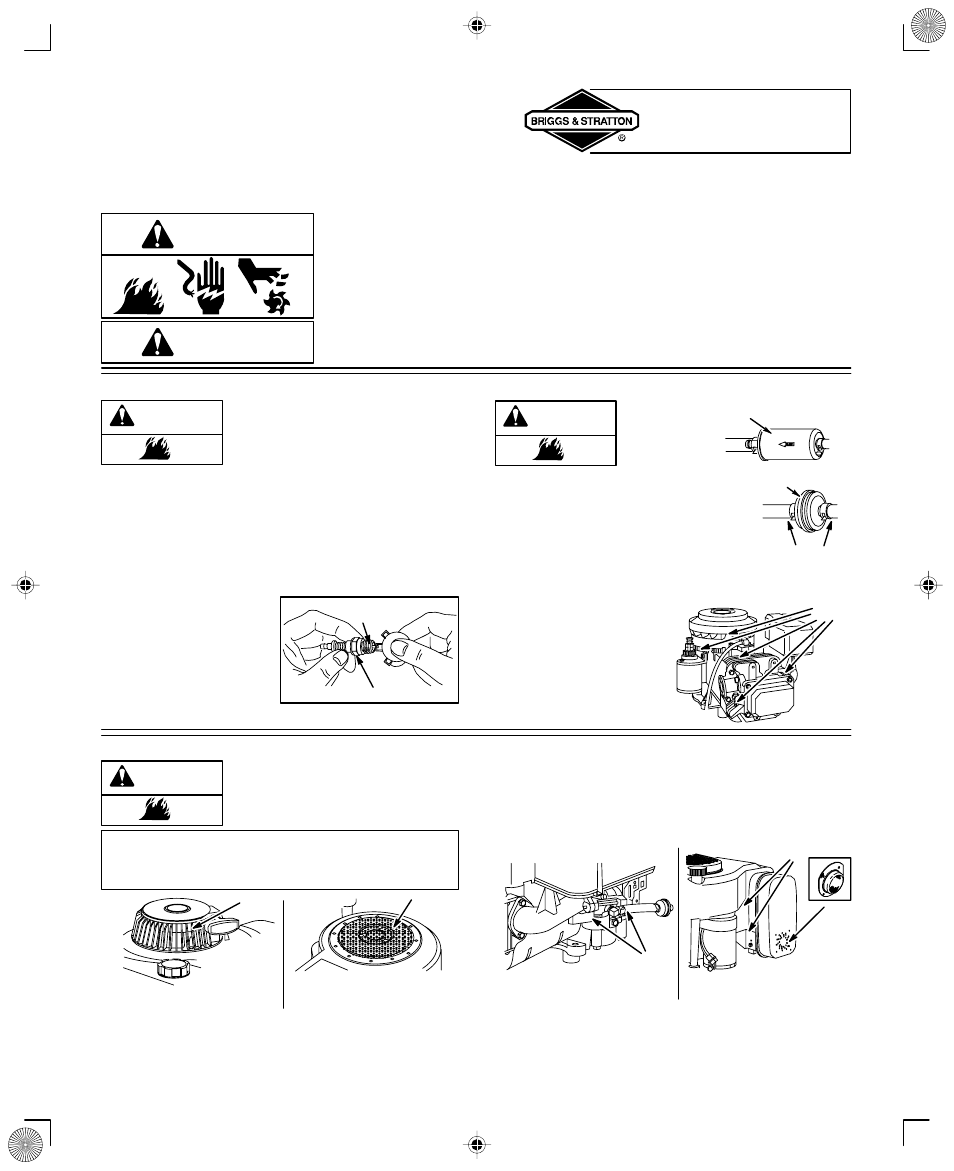 BRIGGS & STRATTON
®