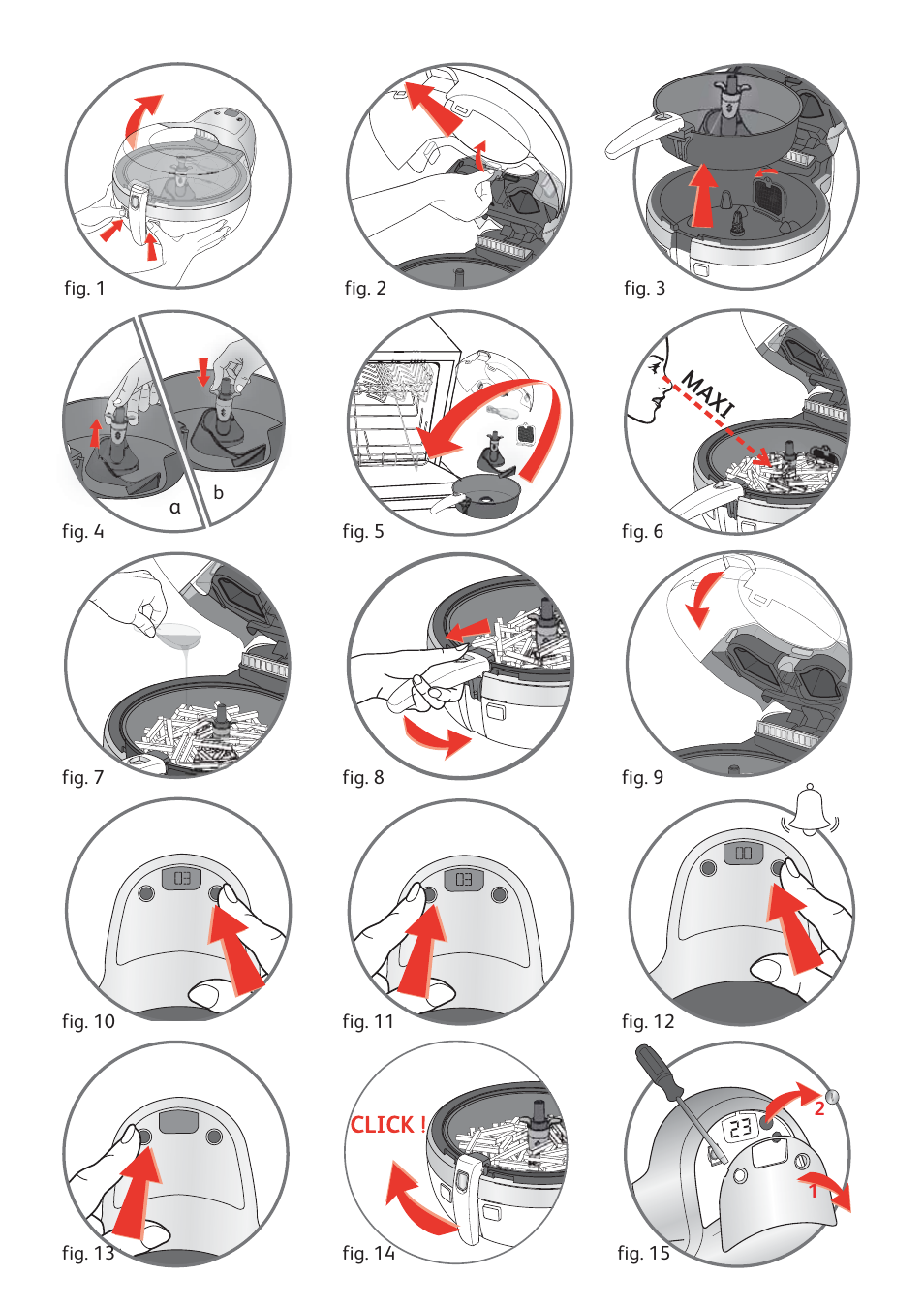 fig. 1

fig. 2

fig. 3

a b
fig. 4

fig. 5

MAXI
fig. 6

fig. 7

fig. 8

fig. 9

03
fig. 10

03
fig. 11

00
fig. 12

fig. 13

CLICK !
fig. 14

23
2
1
fig. 15