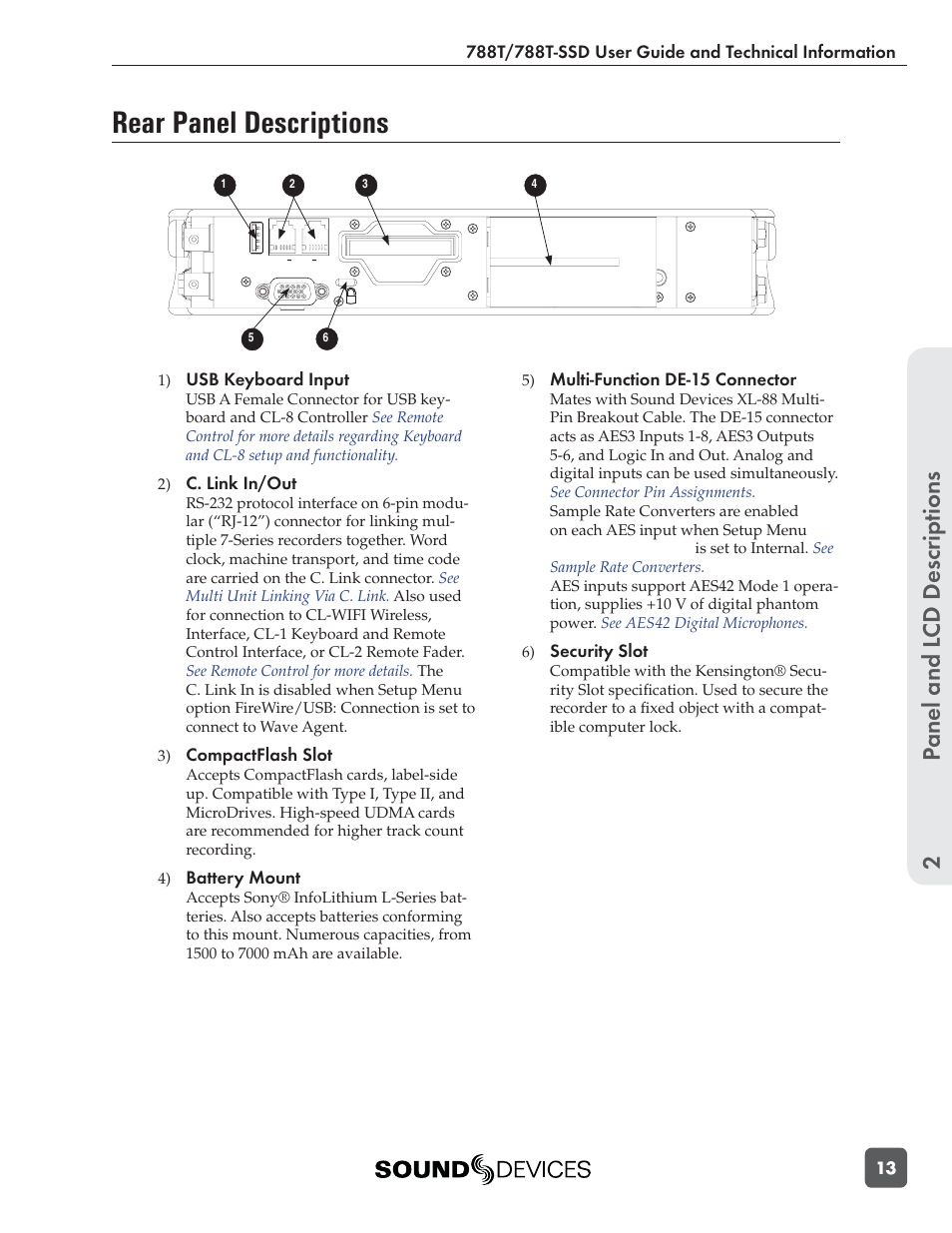 788T/788T-SSD User Guide and Technical Information

Rear Panel Descriptions

1 2 3 4

5 6

1) USB Keyboard Input
USB A Female Connector for USB keyboard and CL-8 Controller See Remote Control for more details regarding Keyboard and CL-8 setup and functionality.

2) C. Link In/Out
RS-232 protocol interface on 6-pin modular ("RJ-12") connector for linking multiple 7-Series recorders together. Word clock, machine transport, and time code are carried on the C. Link connector. See Multi Unit Linking Via C. Link. Also used for connection to CL-WIFI Wireless, Interface, CL-1 Keyboard and Remote Control Interface, or CL-2 Remote Fader. See Remote Control for more details. The C. Link In is disabled when Setup Menu option FireWire/USB: Connection is set to connect to Wave Agent.

3) CompactFlash Slot
Accepts CompactFlash cards, label-side up. Compatible with Type I, Type II, and MicroDrives. High-speed UDMA cards are recommended for higher track count recording.

4) Battery Mount
Accepts Sony® InfoLithium L-Series batteries. Also accepts batteries conforming to this mount. Numerous capacities, from 1500 to 7000 mAh are available.

5) Multi-Function DE-15 Connector
Mates with Sound Devices XL-88 Multi-Pin Breakout Cable. The DE-15 connector acts as AES3 Inputs 1-8, AES3 Outputs 5-6, and Logic In and Out. Analog and digital inputs can be used simultaneously. See Connector Pin Assignments.
Sample Rate Converters are enabled on each AES input when Setup Menu is set to Internal. See Sample Rate Converters.
AES inputs support AES42 Mode 1 operation, supplies +10 V of digital phantom power. See AES42 Digital Microphones.

6) Security Slot
Compatible with the Kensington® Security Slot specification. Used to secure the recorder to a fixed object with a compatible computer lock.

2 Panel and LCD Descriptions

SOUND DEVICES

13