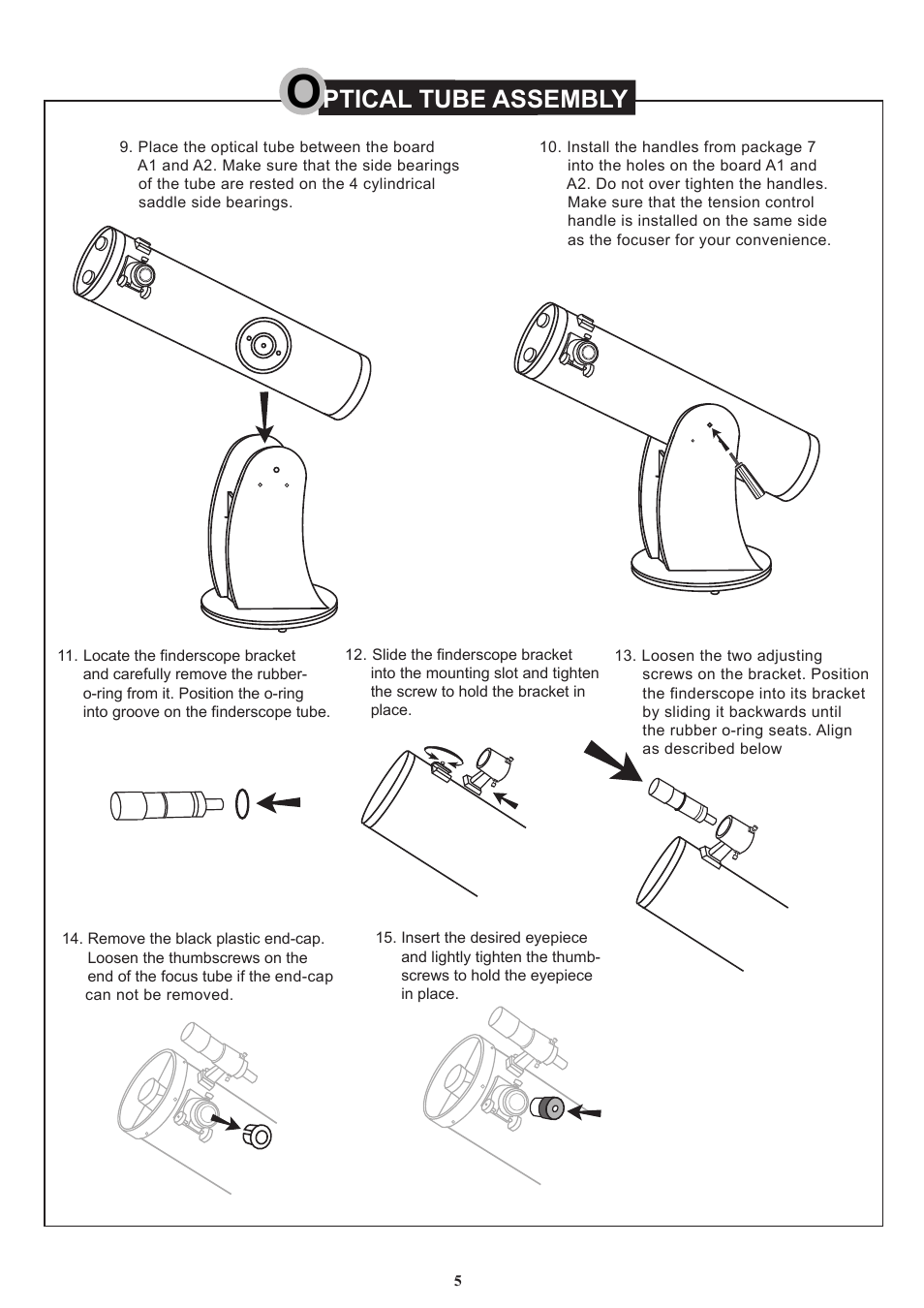 OPTICAL TUBE ASSEMBLY

9. Place the optical tube between the board A1 and A2. Make sure that the side bearings of the tube are rested on the 4 cylindrical saddle side bearings.

10. Install the handles from package 7 into the holes on the board A1 and A2. Do not over tighten the handles. Make sure that the tension control handle is installed on the same side as the focuser for your convenience.

11. Locate the finderscope bracket and carefully remove the rubber-o-ring from it. Position the o-ring into groove on the finderscope tube.

12. Slide the finderscope bracket into the mounting slot and tighten the screw to hold the bracket in place.

13. Loosen the two adjusting screws on the bracket. Position the finderscope into its bracket by sliding it backwards until the rubber o-ring seats. Align as described below

14. Remove the black plastic end-cap. Loosen the thumbscrews on the end of the focus tube if the end-cap can not be removed.

15. Insert the desired eyepiece and lightly tighten the thumb-screws to hold the eyepiece in place.

5