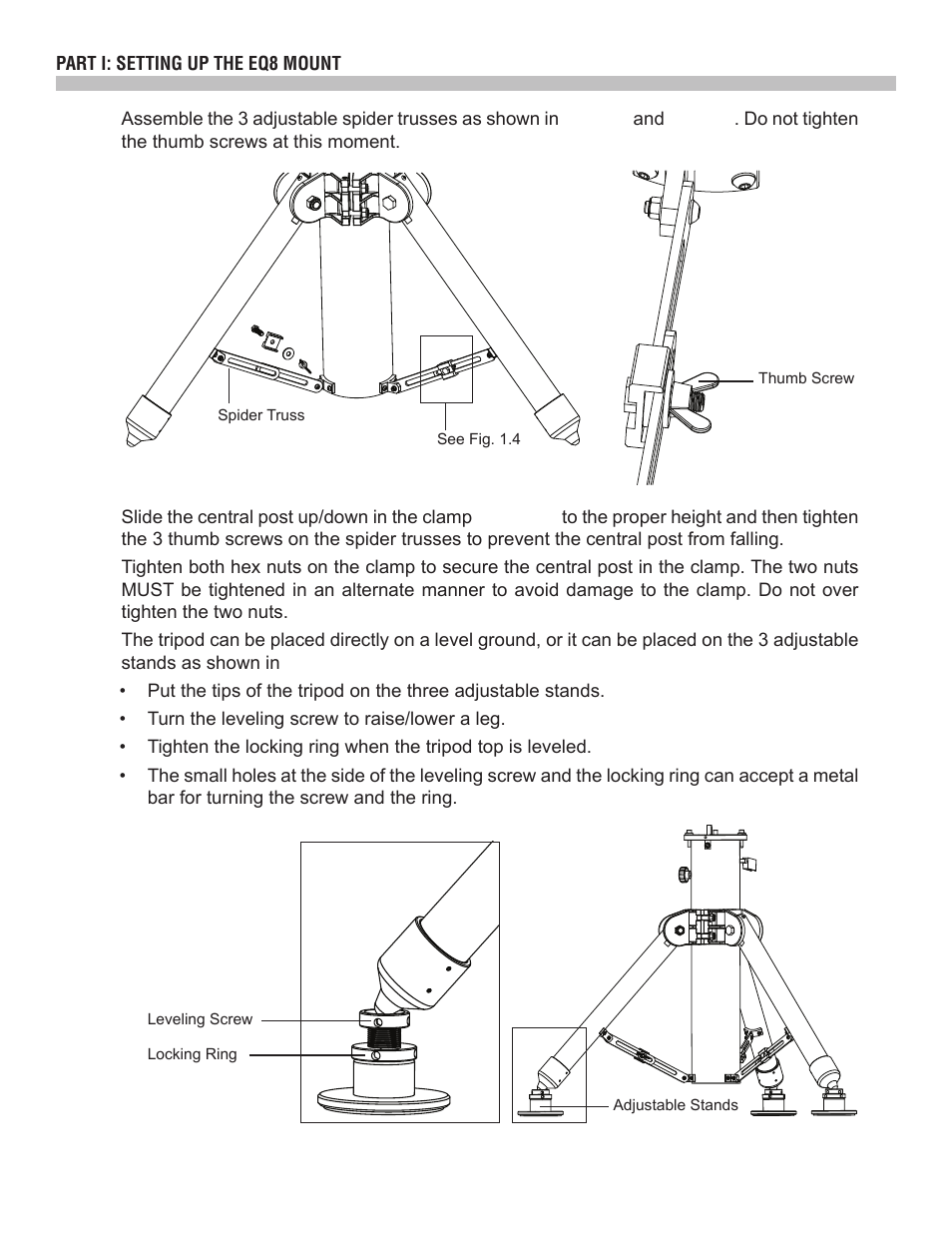 PART I: SETTING UP THE EQ8 MOUNT

Assemble the 3 adjustable spider trusses as shown in and . Do not tighten the thumb screws at this moment.

Spider Truss

See Fig. 1.4

Thumb Screw

Slide the central post up/down in the clamp to the proper height and then tighten the 3 thumb screws on the spider trusses to prevent the central post from falling.

Tighten both hex nuts on the clamp to secure the central post in the clamp. The two nuts MUST be tightened in an alternate manner to avoid damage to the clamp. Do not over tighten the two nuts.

The tripod can be placed directly on a level ground, or it can be placed on the 3 adjustable stands as shown in

• Put the tips of the tripod on the three adjustable stands.

• Turn the leveling screw to raise/lower a leg.

• Tighten the locking ring when the tripod top is leveled.

• The small holes at the side of the leveling screw and the locking ring can accept a metal bar for turning the screw and the ring.

Leveling Screw

Locking Ring

Adjustable Stands