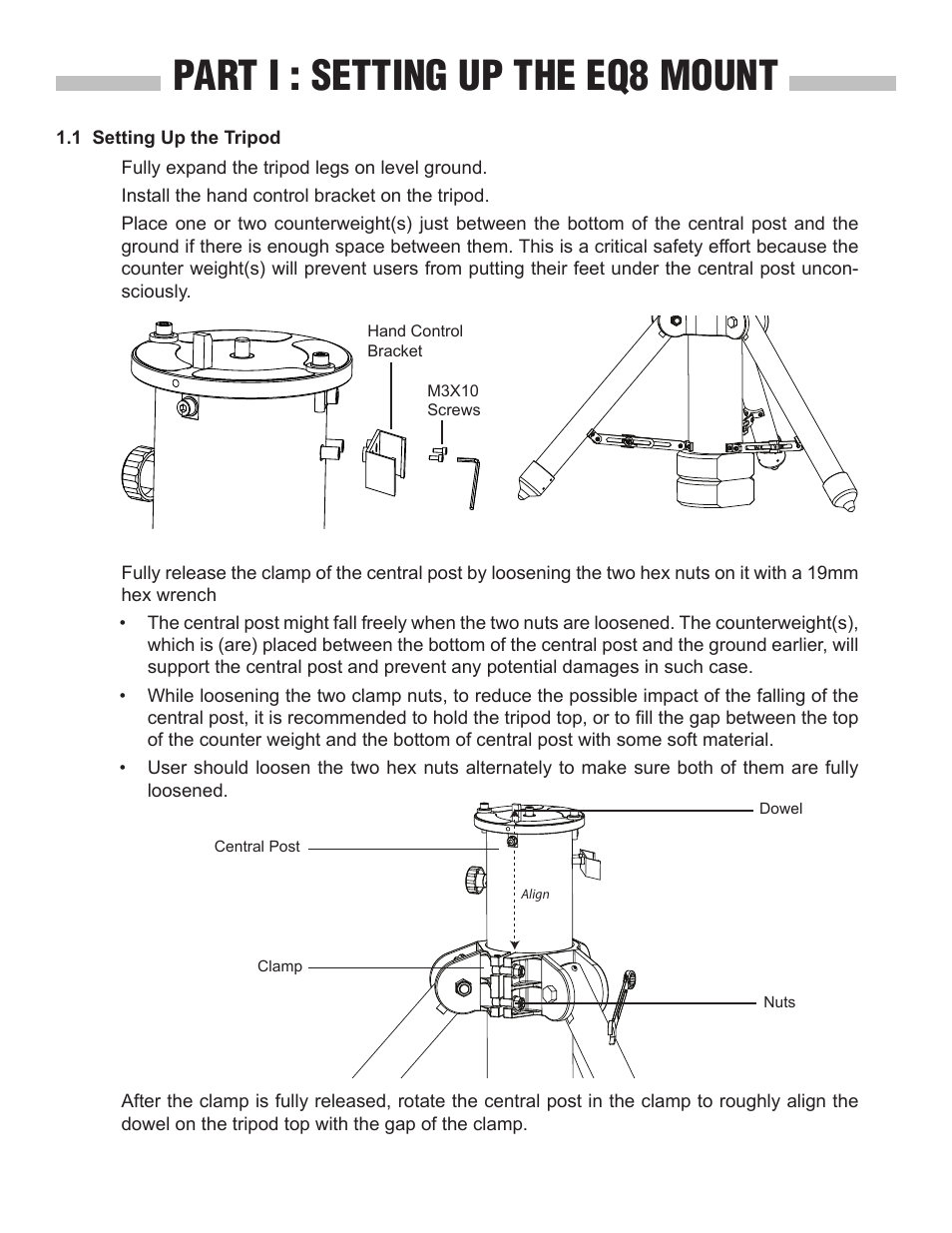 PART I : SETTING UP THE EQ8 MOUNT

1.1 Setting Up the Tripod

Fully expand the tripod legs on level ground.

Install the hand control bracket on the tripod.

Place one or two counterweight(s) just between the bottom of the central post and the ground if there is enough space between them. This is a critical safety effort because the counter weight(s) will prevent users from putting their feet under the central post unconsciously.

Hand Control Bracket

M3X10 Screws

Fully release the clamp of the central post by loosening the two hex nuts on it with a 19mm hex wrench

• The central post might fall freely when the two nuts are loosened. The counterweight(s), which is (are) placed between the bottom of the central post and the ground earlier, will support the central post and prevent any potential damages in such case.

• While loosening the two clamp nuts, to reduce the possible impact of the falling of the central post, it is recommended to hold the tripod top, or to fill the gap between the top of the counter weight and the bottom of central post with some soft material.

• User should loosen the two hex nuts alternately to make sure both of them are fully loosened.

Dowel

Central Post

Align

Clamp

Nuts

After the clamp is fully released, rotate the central post in the clamp to roughly align the dowel on the tripod top with the gap of the clamp.