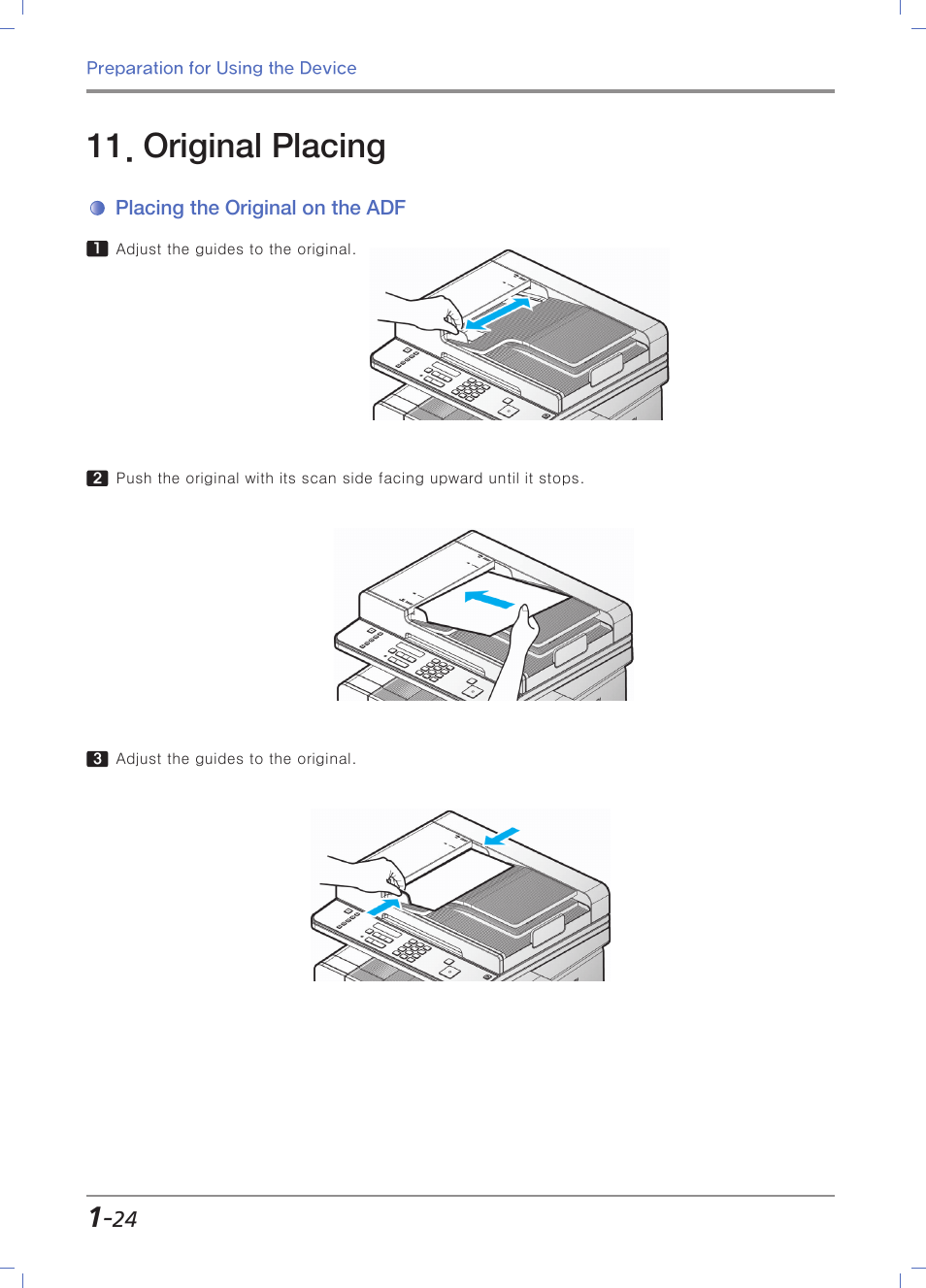 Preparation for Using the Device

11. Original Placing

Placing the Original on the ADF

1 Adjust the guides to the original.

2 Push the original with its scan side facing upward until it stops.

3 Adjust the guides to the original.

1-24