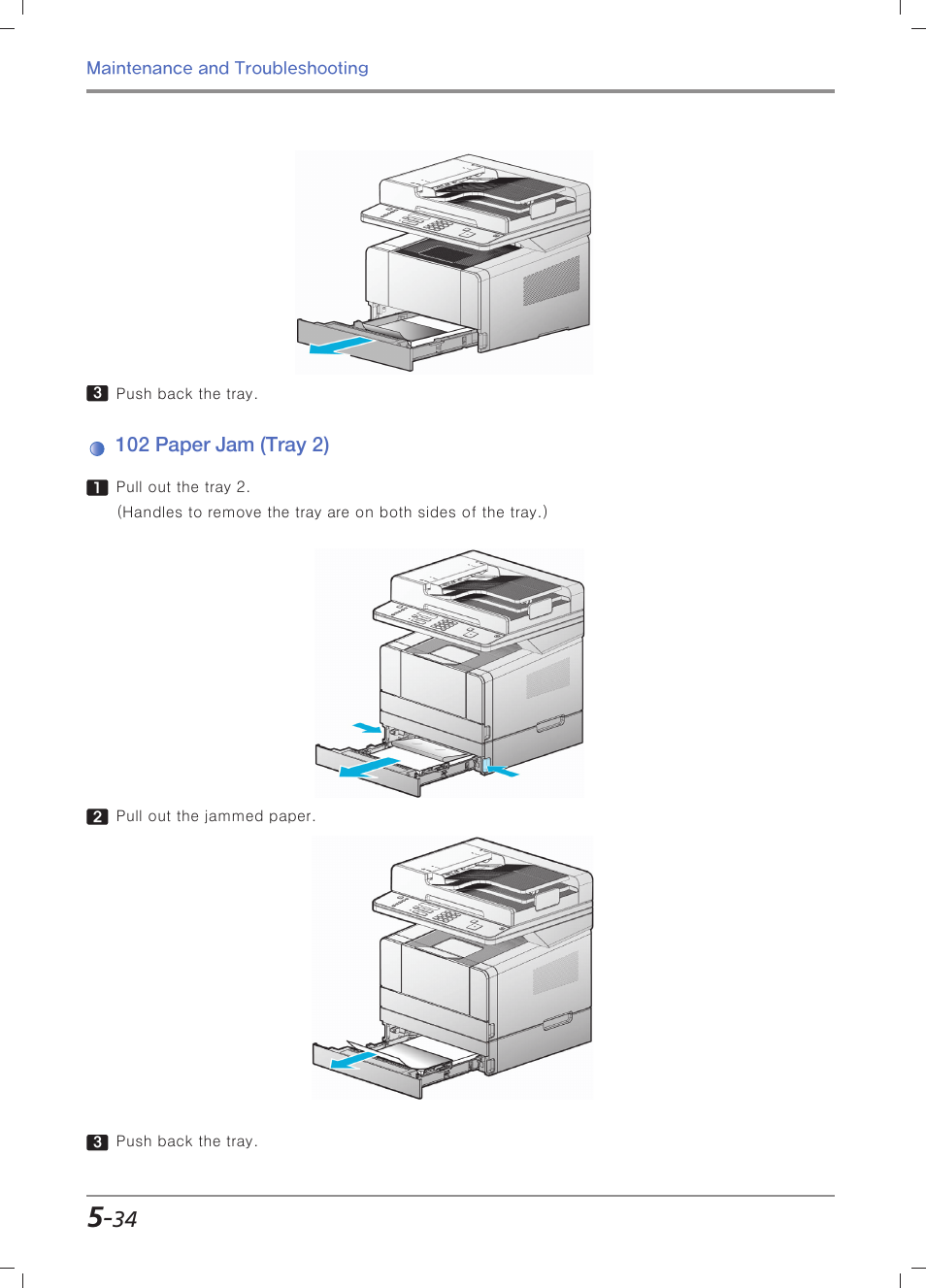 Maintenance and Troubleshooting

3 Push back the tray.

102 Paper Jam (Tray 2)

1 Pull out the tray 2.
(Handles to remove the tray are on both sides of the tray.)

2 Pull out the jammed paper.

3 Push back the tray.

5-34