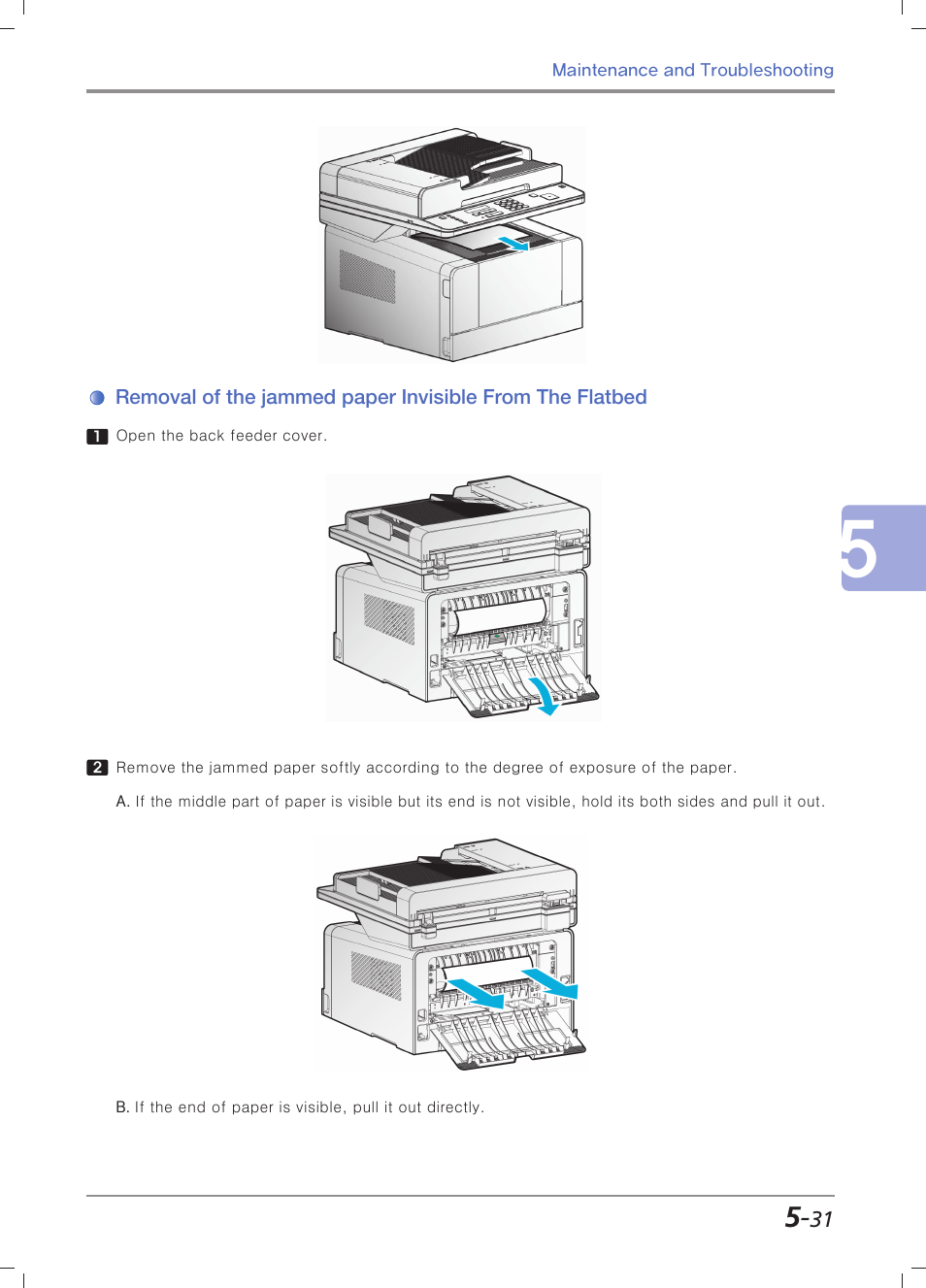 Maintenance and Troubleshooting

Removal of the jammed paper Invisible From The Flatbed

1 Open the back feeder cover.

5

2 Remove the jammed paper softly according to the degree of exposure of the paper.

A. If the middle part of paper is visible but its end is not visible, hold its both sides and pull it out.

B. If the end of paper is visible, pull it out directly.

5-31