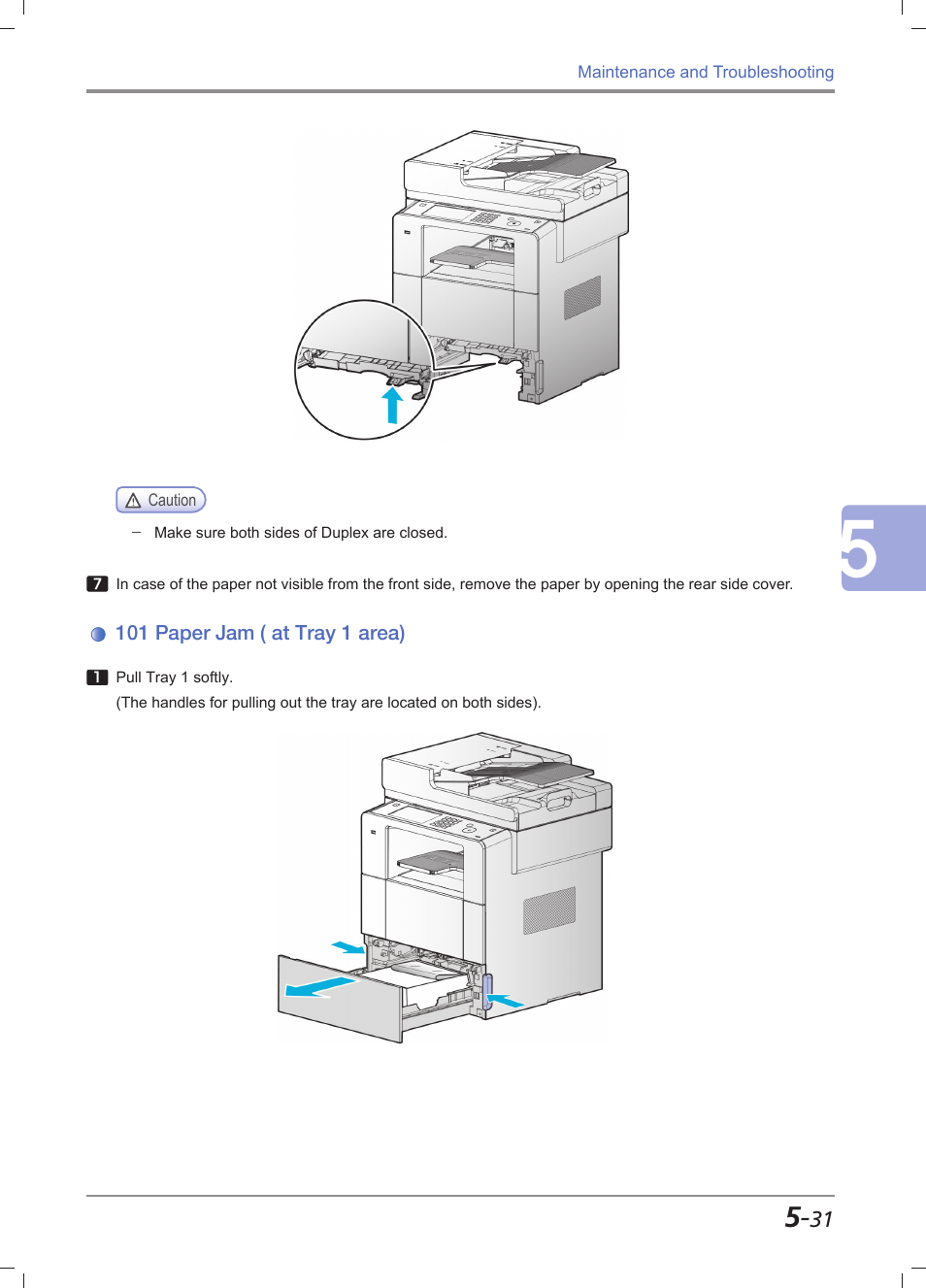 Maintenance and Troubleshooting

Caution

– Make sure both sides of Duplex are closed.

5

7 In case of the paper not visible from the front side, remove the paper by opening the rear side cover.

101 Paper Jam ( at Tray 1 area)

1 Pull Tray 1 softly.
(The handles for pulling out the tray are located on both sides).

5-31