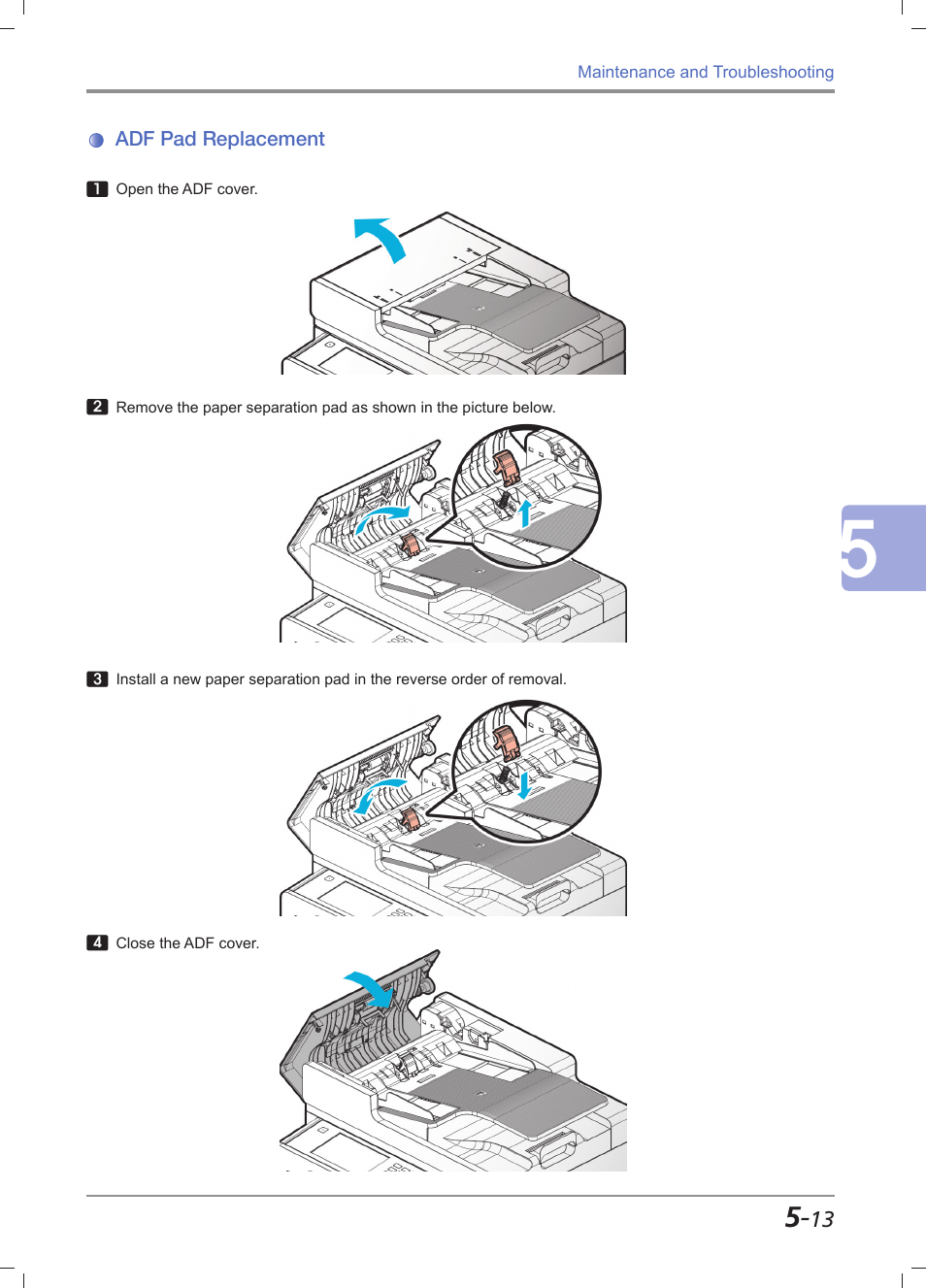 Maintenance and Troubleshooting

ADF Pad Replacement

1 Open the ADF cover.

2 Remove the paper separation pad as shown in the picture below.

5

3 Install a new paper separation pad in the reverse order of removal.

4 Close the ADF cover.

5-13