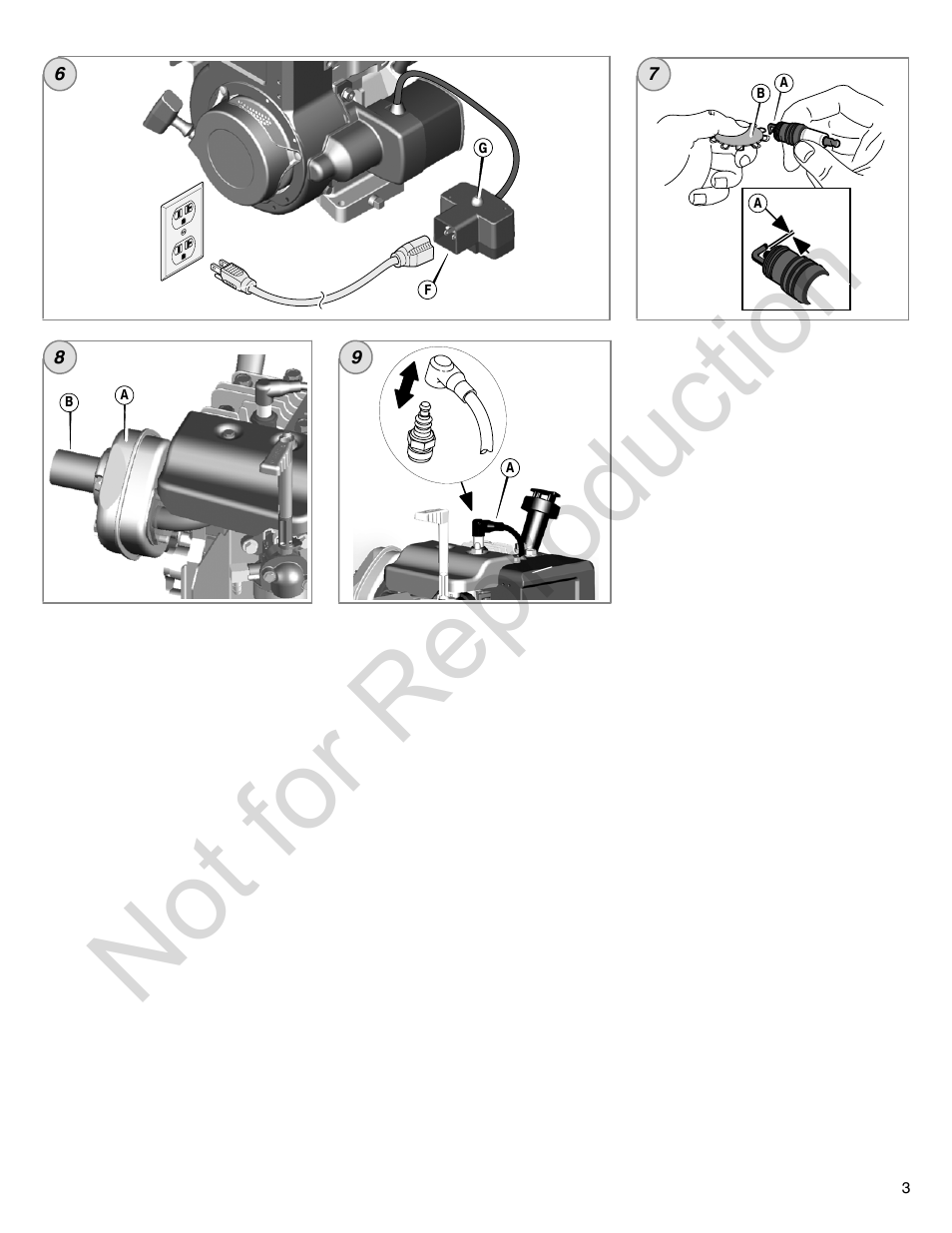 6

G

F

7

B

A

A

8

B

A

9

A

Not for Reproduction

3