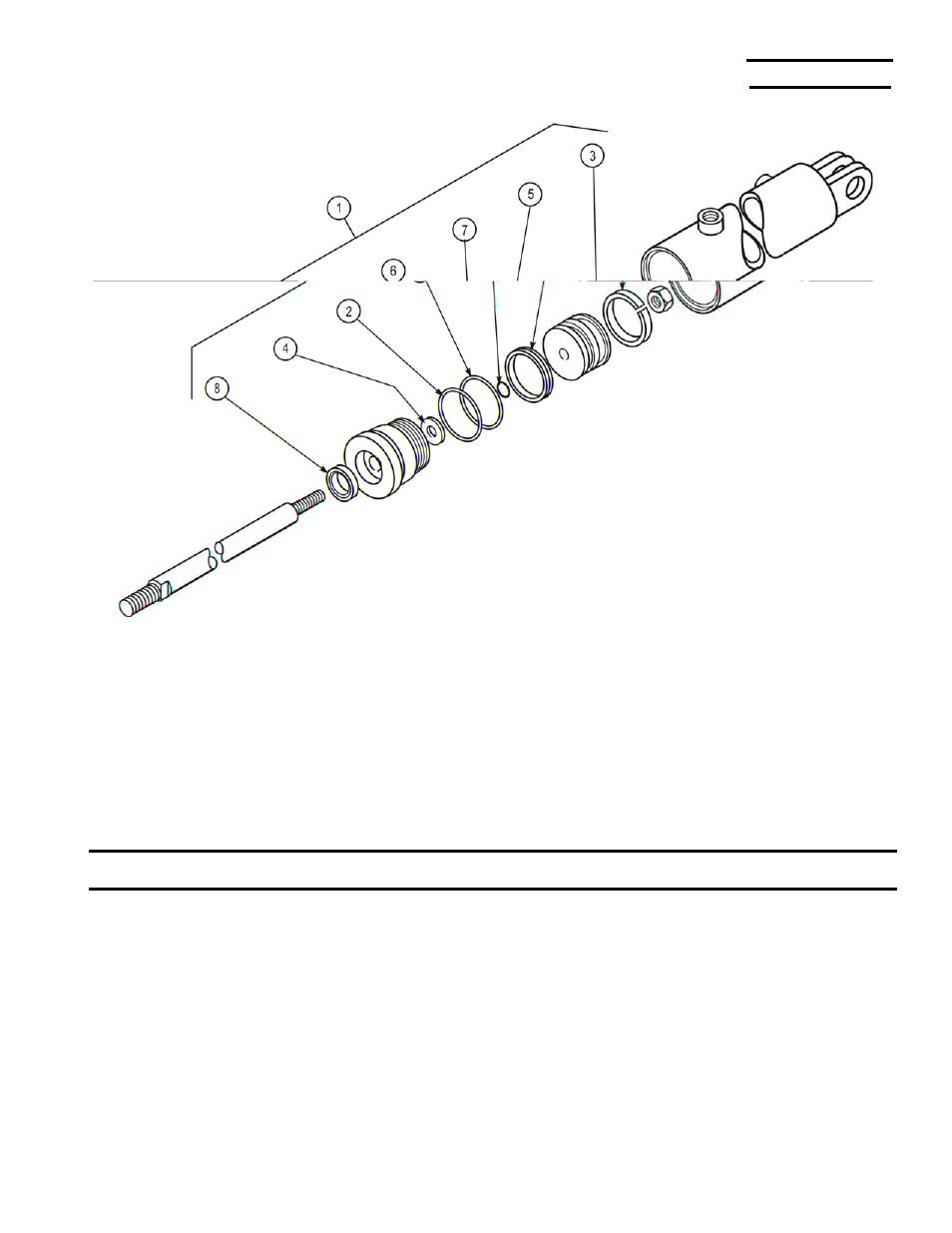 1

3

5

7

6

2

4

8