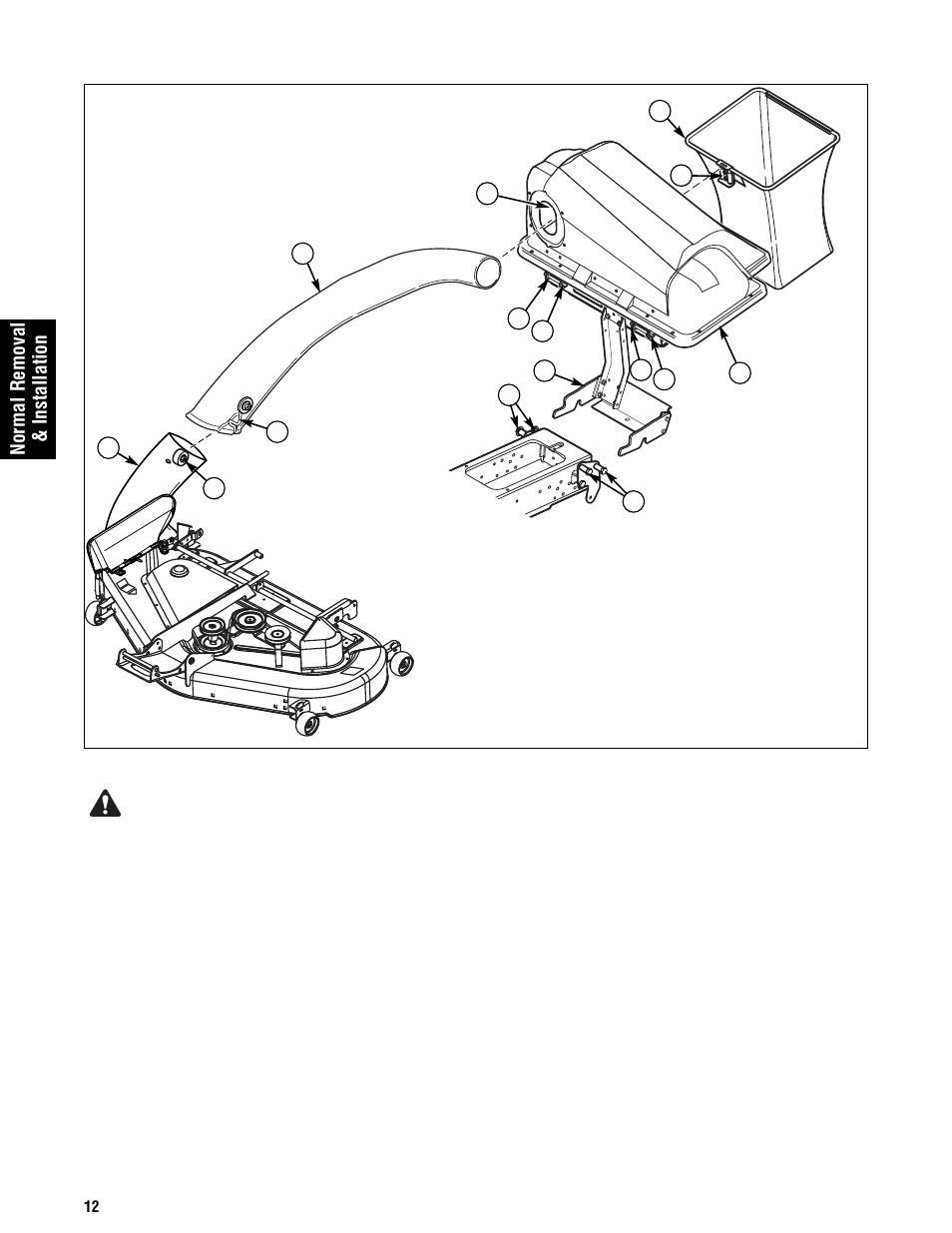 Normal Removal & Installation

12