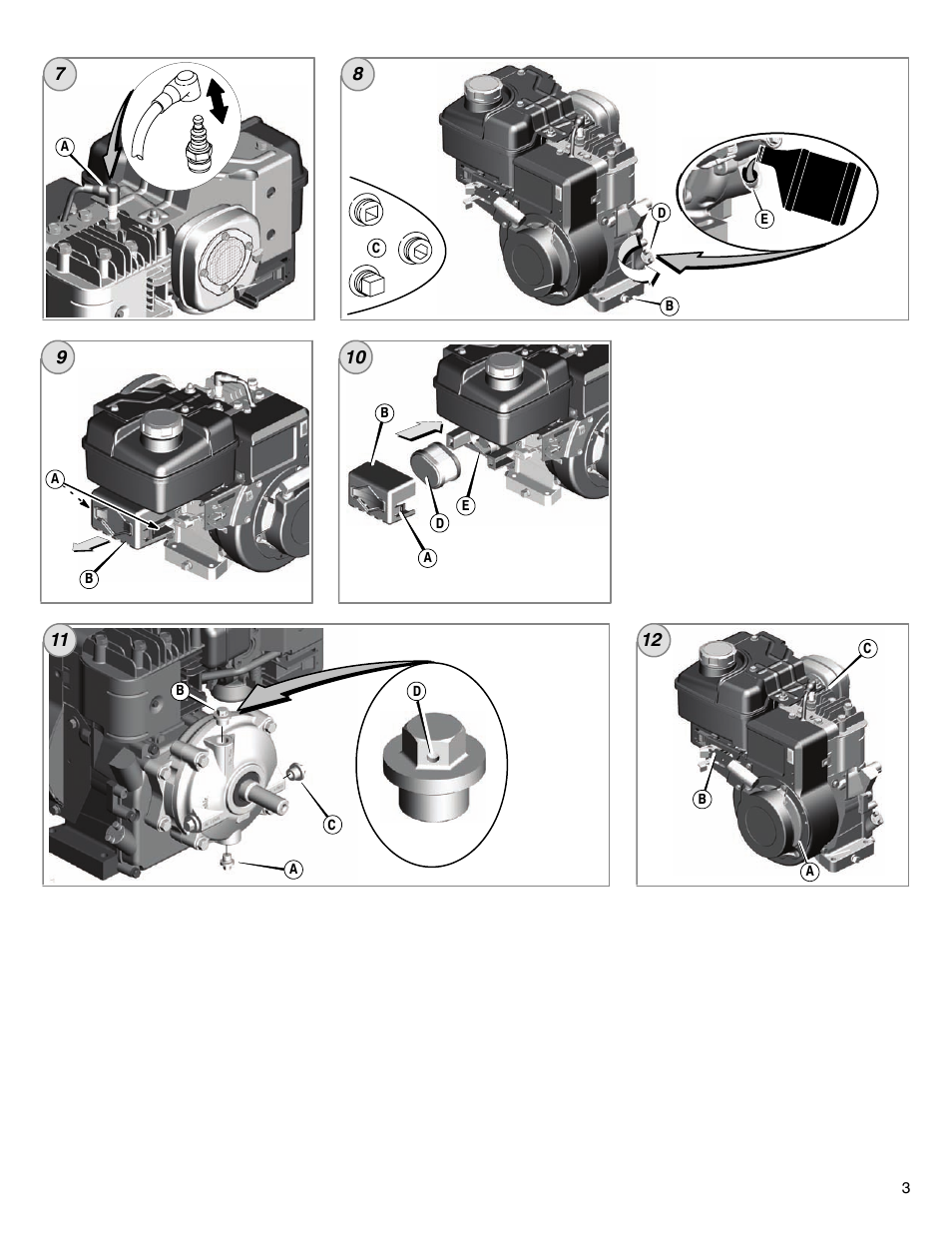 7
A

8
C
D
E
B

9
A
B

10
B
D
E
A

11
B
D
C
A

12
C
B
A

3