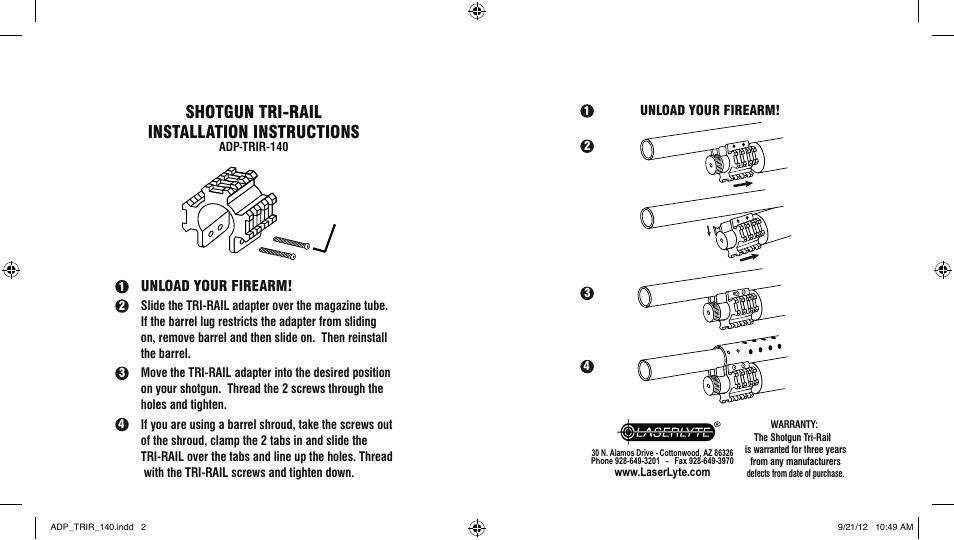 SHOTGUN TRI-RAIL
INSTALLATION INSTRUCTIONS
ADP-TRIR-140

1 UNLOAD YOUR FIREARM!

2 Slide the TRI-RAIL adapter over the magazine tube. If the barrel lug restricts the adapter from sliding on, remove barrel and then slide on. Then reinstall the barrel.

3 Move the TRI-RAIL adapter into the desired position on your shotgun. Thread the 2 screws through the holes and tighten.

4 If you are using a barrel shroud, take the screws out of the shroud, clamp the 2 tabs in and slide the TRI-RAIL over the tabs and line up the holes. Thread with the TRI-RAIL screws and tighten down.

1 UNLOAD YOUR FIREARM!

2

3

4

LASERLYTE®

30 N. Alamos Drive - Cottonwood, AZ 86326
Phone 928-649-3201 - Fax 928-649-3970
www.LaserLyte.com

WARRANTY:
The Shotgun Tri-Rail
is warranted for three years
from any manufacturers
defects from date of purchase.

ADP_TRIR_140.indd 2

9/21/12 10:49 AM