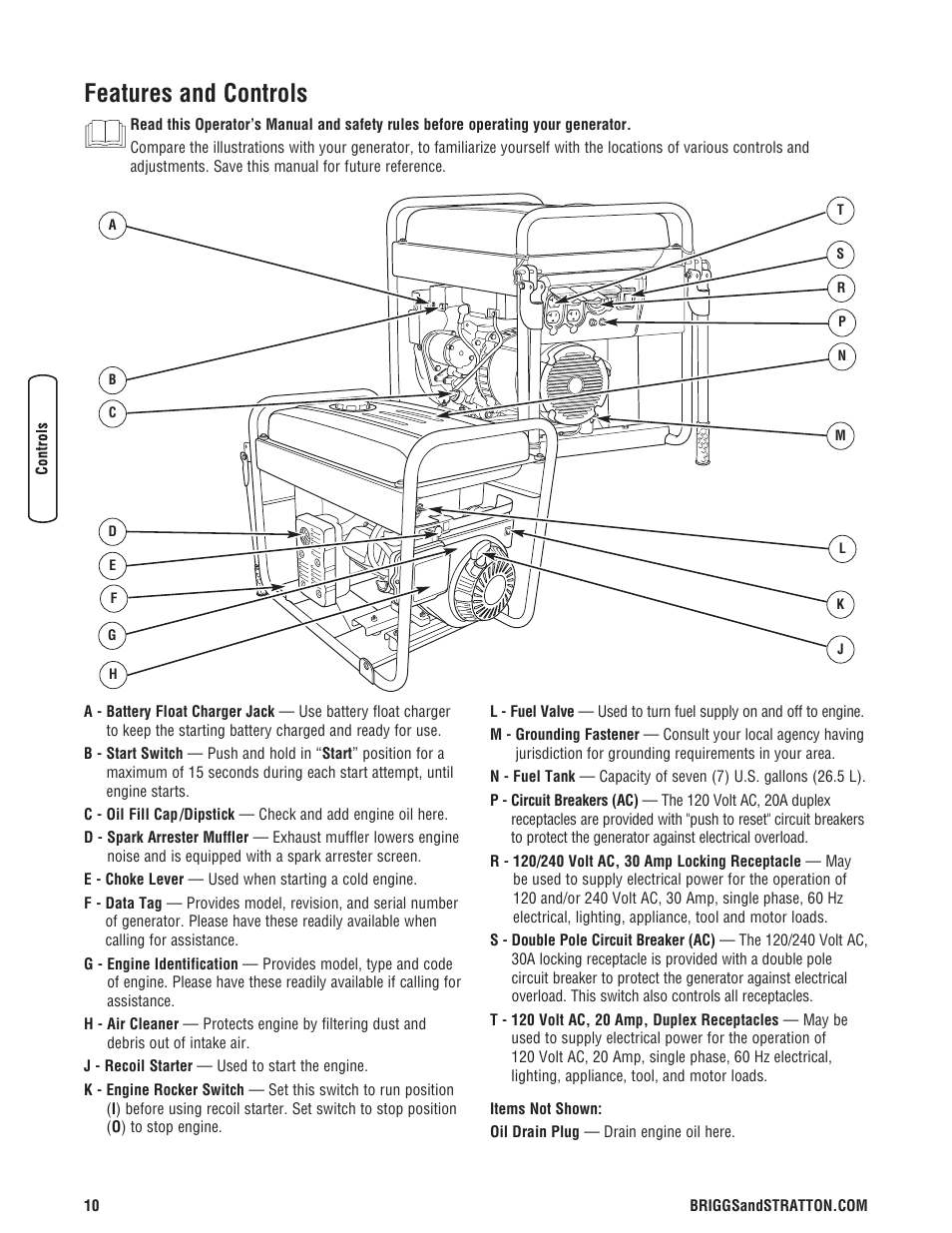 Features and Controls

Read this Operator's Manual and safety rules before operating your generator.

Compare the illustrations with your generator, to familiarize yourself with the locations of various controls and adjustments. Save this manual for future reference.

Controls

A
B
C
D
E
F
G
H
T
S
R
P
N
M
L
K
J

A - Battery Float Charger Jack — Use battery float charger to keep the starting battery charged and ready for use.

B - Start Switch — Push and hold in "Start" position for a maximum of 15 seconds during each start attempt, until engine starts.

C - Oil Fill Cap/Dipstick — Check and add engine oil here.

D - Spark Arrester Muffler — Exhaust muffler lowers engine noise and is equipped with a spark arrester screen.

E - Choke Lever — Used when starting a cold engine.

F - Data Tag — Provides model, revision, and serial number of generator. Please have these readily available when calling for assistance.

G - Engine Identification — Provides model, type and code of engine. Please have these readily available if calling for assistance.

H - Air Cleaner — Protects engine by filtering dust and debris out of intake air.

J - Recoil Starter — Used to start the engine.

K - Engine Rocker Switch — Set this switch to run position (I) before using recoil starter. Set switch to stop position (O) to stop engine.

L - Fuel Valve — Used to turn fuel supply on and off to engine.

M - Grounding Fastener — Consult your local agency having jurisdiction for grounding requirements in your area.

N - Fuel Tank — Capacity of seven (7) U.S. gallons (26.5 L).

P - Circuit Breakers (AC) — The 120 Volt AC, 20A duplex receptacles are provided with "push to reset" circuit breakers to protect the generator against electrical overload.

R - 120/240 Volt AC, 30 Amp Locking Receptacle — May be used to supply electrical power for the operation of 120 and/or 240 Volt AC, 30 Amp, single phase, 60 Hz electrical, lighting, appliance, tool and motor loads.

S - Double Pole Circuit Breaker (AC) — The 120/240 Volt AC, 30A locking receptacle is provided with a double pole circuit breaker to protect the generator against electrical overload. This switch also controls all receptacles.

T - 120 Volt AC, 20 Amp, Duplex Receptacles — May be used to supply electrical power for the operation of 120 Volt AC, 20 Amp, single phase, 60 Hz electrical, lighting, appliance, tool, and motor loads.

Items Not Shown:

Oil Drain Plug — Drain engine oil here.

10

BRIGGSandSTRATTON.COM