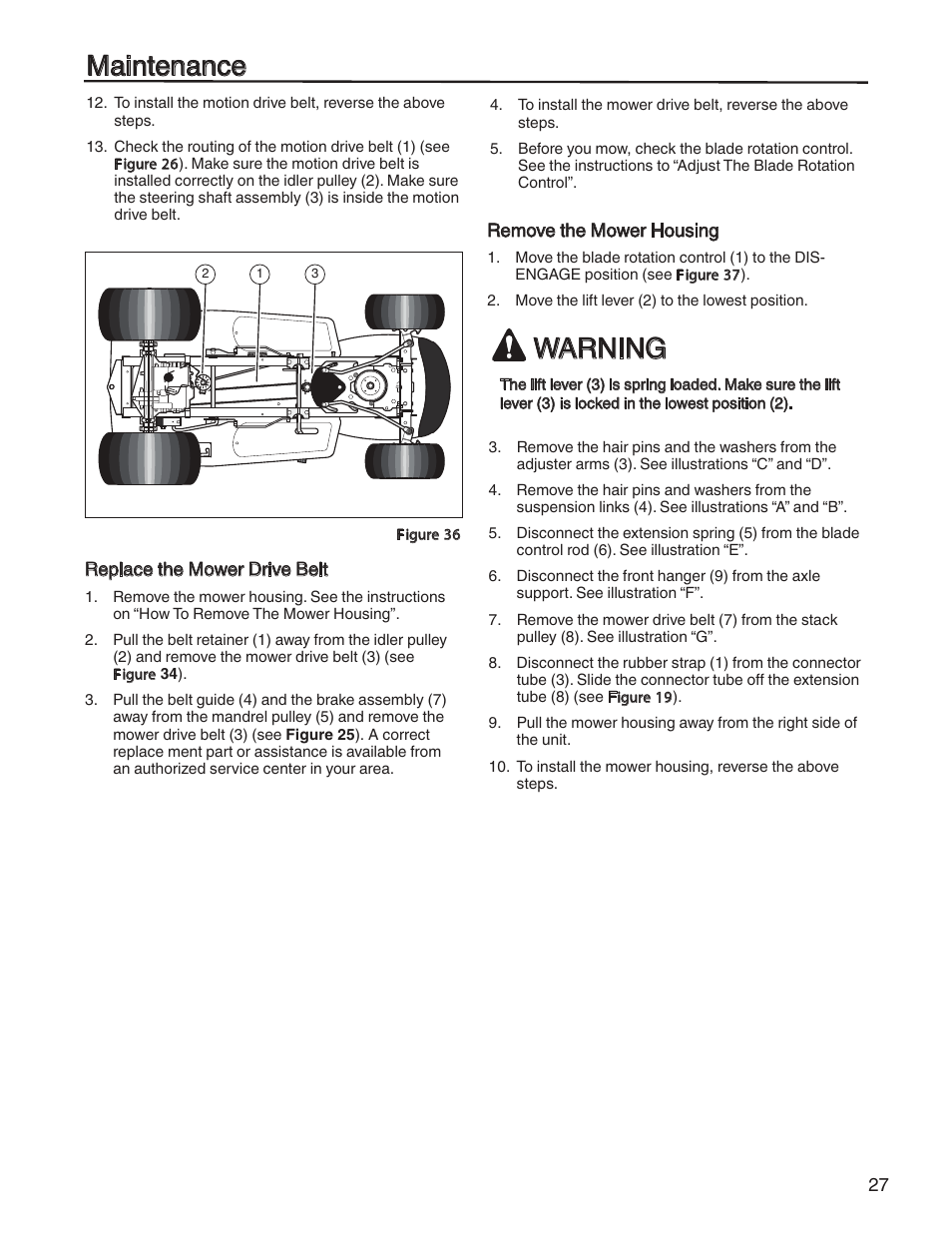 Maintenance

12. To install the motion drive belt, reverse the above steps.

13. Check the routing of the motion drive belt (1) (see Figure 26). Make sure the motion drive belt is installed correctly on the idler pulley (2). Make sure the steering shaft assembly (3) is inside the motion drive belt.

2 1 3

Figure 36

Replace the Mower Drive Belt

1. Remove the mower housing. See the instructions on “How To Remove The Mower Housing”.

2. Pull the belt retainer (1) away from the idler pulley (2) and remove the mower drive belt (3) (see Figure 34).

3. Pull the belt guide (4) and the brake assembly (7) away from the mandrel pulley (5) and remove the mower drive belt (3) (see Figure 25). A correct replace ment part or assistance is available from an authorized service center in your area.

4. To install the mower drive belt, reverse the above steps.

5. Before you mow, check the blade rotation control. See the instructions to “Adjust The Blade Rotation Control”.

Remove the Mower Housing

1. Move the blade rotation control (1) to the DISENGAGE position (see Figure 37).

2. Move the lift lever (2) to the lowest position.

WARNING

The lift lever (3) is spring loaded. Make sure the lift lever (3) is locked in the lowest position (2).

3. Remove the hair pins and the washers from the adjuster arms (3). See illustrations “C” and “D”.

4. Remove the hair pins and washers from the suspension links (4). See illustrations “A” and “B”.

5. Disconnect the extension spring (5) from the blade control rod (6). See illustration “E”.

6. Disconnect the front hanger (9) from the axle support. See illustration “F”.

7. Remove the mower drive belt (7) from the stack pulley (8). See illustration “G”.

8. Disconnect the rubber strap (1) from the connector tube (3). Slide the connector tube off the extension tube (8) (see Figure 19).

9. Pull the mower housing away from the right side of the unit.

10. To install the mower housing, reverse the above steps.

27