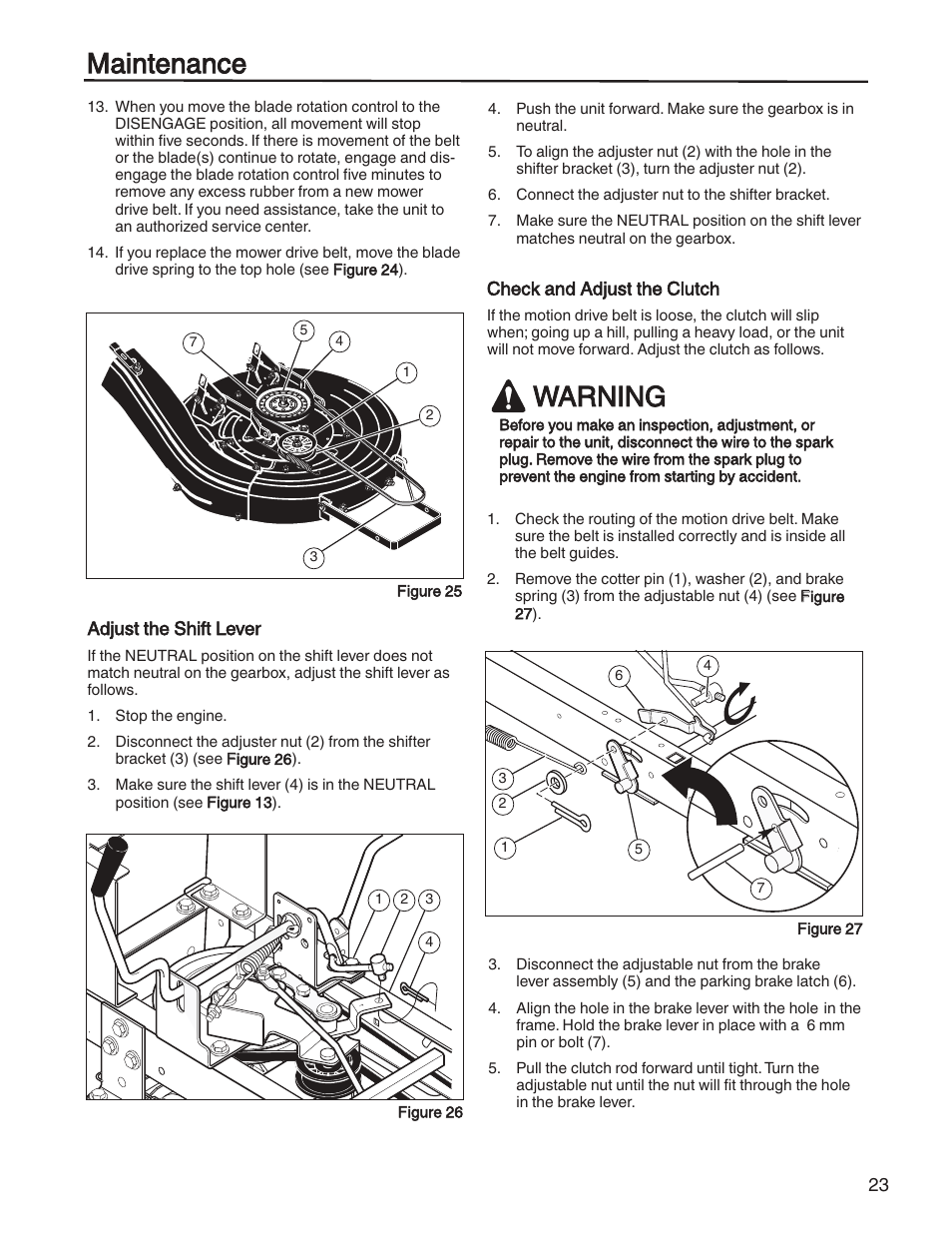 Maintenance

13. When you move the blade rotation control to the DISENGAGE position, all movement will stop within five seconds. If there is movement of the belt or the blade(s) continue to rotate, engage and disengage the blade rotation control five minutes to remove any excess rubber from a new mower drive belt. If you need assistance, take the unit to an authorized service center.

14. If you replace the mower drive belt, move the blade drive spring to the top hole (see Figure 24).

7 5 4 1 2 3

Figure 25

Adjust the Shift Lever

If the NEUTRAL position on the shift lever does not match neutral on the gearbox, adjust the shift lever as follows.

1. Stop the engine.

2. Disconnect the adjuster nut (2) from the shifter bracket (3) (see Figure 26).

3. Make sure the shift lever (4) is in the NEUTRAL position (see Figure 13).

1 2 3 4

Figure 26

4. Push the unit forward. Make sure the gearbox is in neutral.

5. To align the adjuster nut (2) with the hole in the shifter bracket (3), turn the adjuster nut (2).

6. Connect the adjuster nut to the shifter bracket.

7. Make sure the NEUTRAL position on the shift lever matches neutral on the gearbox.

Check and Adjust the Clutch

If the motion drive belt is loose, the clutch will slip when; going up a hill, pulling a heavy load, or the unit will not move forward. Adjust the clutch as follows.

WARNING

Before you make an inspection, adjustment, or repair to the unit, disconnect the wire to the spark plug. Remove the wire from the spark plug to prevent the engine from starting by accident.

1. Check the routing of the motion drive belt. Make sure the belt is installed correctly and is inside all the belt guides.

2. Remove the cotter pin (1), washer (2), and brake spring (3) from the adjustable nut (4) (see Figure 27).

6 4 3 2 1 5 7

Figure 27

3. Disconnect the adjustable nut from the brake lever assembly (5) and the parking brake latch (6).

4. Align the hole in the brake lever with the hole in the frame. Hold the brake lever in place with a 6 mm pin or bolt (7).

5. Pull the clutch rod forward until tight. Turn the adjustable nut until the nut will fit through the hole in the brake lever.

23