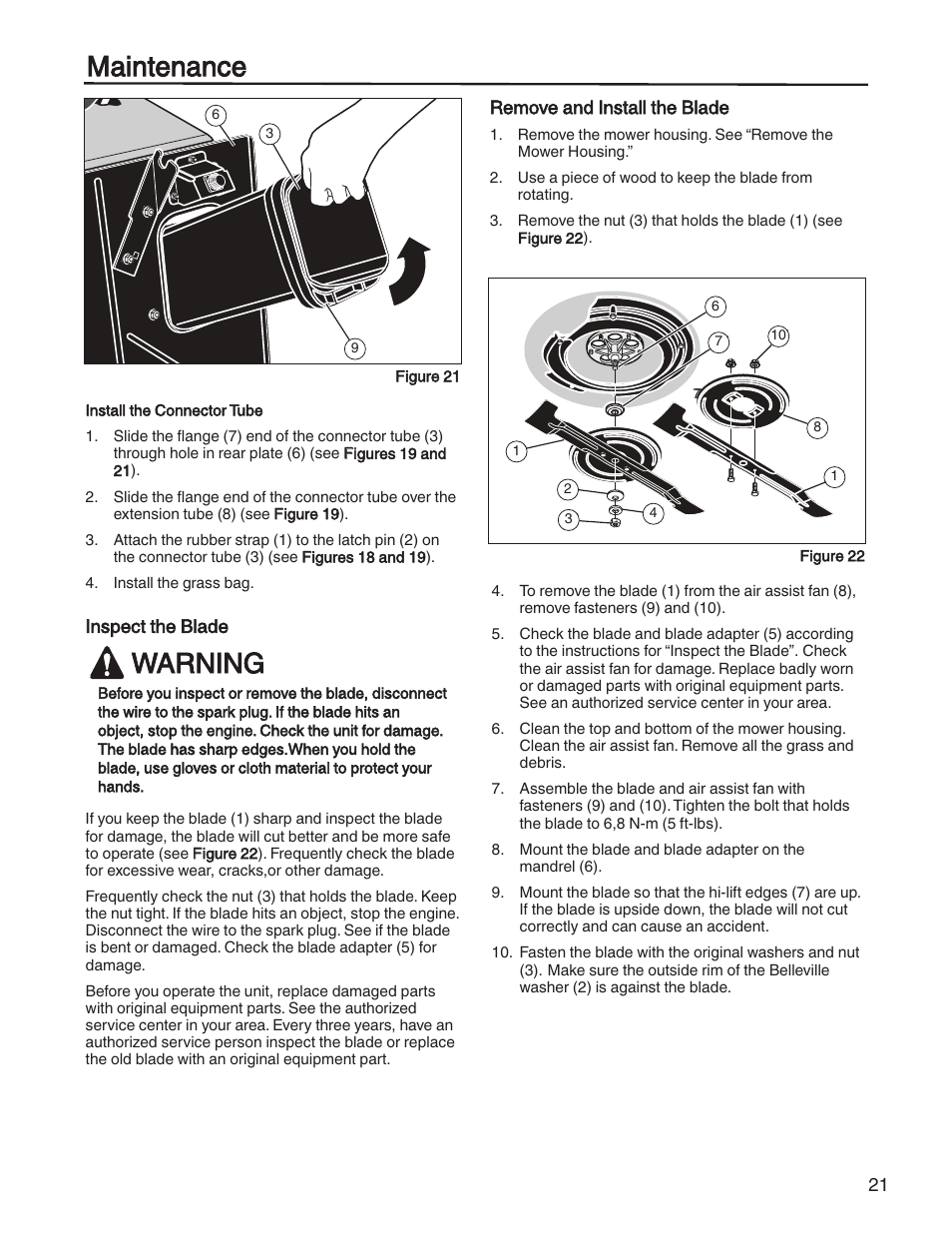 Maintenance

6
3
9

Figure 21

Install the Connector Tube

1. Slide the flange (7) end of the connector tube (3) through hole in rear plate (6) (see Figures 19 and 21).

2. Slide the flange end of the connector tube over the extension tube (8) (see Figure 19).

3. Attach the rubber strap (1) to the latch pin (2) on the connector tube (3) (see Figures 18 and 19).

4. Install the grass bag.

Inspect the Blade

WARNING

Before you inspect or remove the blade, disconnect the wire to the spark plug. If the blade hits an object, stop the engine. Check the unit for damage. The blade has sharp edges.When you hold the blade, use gloves or cloth material to protect your hands.

If you keep the blade (1) sharp and inspect the blade for damage, the blade will cut better and be more safe to operate (see Figure 22). Frequently check the blade for excessive wear, cracks,or other damage.

Frequently check the nut (3) that holds the blade. Keep the nut tight. If the blade hits an object, stop the engine. Disconnect the wire to the spark plug. See if the blade is bent or damaged. Check the blade adapter (5) for damage.

Before you operate the unit, replace damaged parts with original equipment parts. See the authorized service center in your area. Every three years, have an authorized service person inspect the blade or replace the old blade with an original equipment part.

Remove and Install the Blade

1. Remove the mower housing. See “Remove the Mower Housing.”

2. Use a piece of wood to keep the blade from rotating.

3. Remove the nut (3) that holds the blade (1) (see Figure 22).

6
7
10
8
1
1
2
3
4

Figure 22

4. To remove the blade (1) from the air assist fan (8), remove fasteners (9) and (10).

5. Check the blade and blade adapter (5) according to the instructions for “Inspect the Blade”. Check the air assist fan for damage. Replace badly worn or damaged parts with original equipment parts. See an authorized service center in your area.

6. Clean the top and bottom of the mower housing. Clean the air assist fan. Remove all the grass and debris.

7. Assemble the blade and air assist fan with fasteners (9) and (10). Tighten the bolt that holds the blade to 6,8 N-m (5 ft-lbs).

8. Mount the blade and blade adapter on the mandrel (6).

9. Mount the blade so that the hi-lift edges (7) are up. If the blade is upside down, the blade will not cut correctly and can cause an accident.

10. Fasten the blade with the original washers and nut (3). Make sure the outside rim of the Belleville washer (2) is against the blade.

21