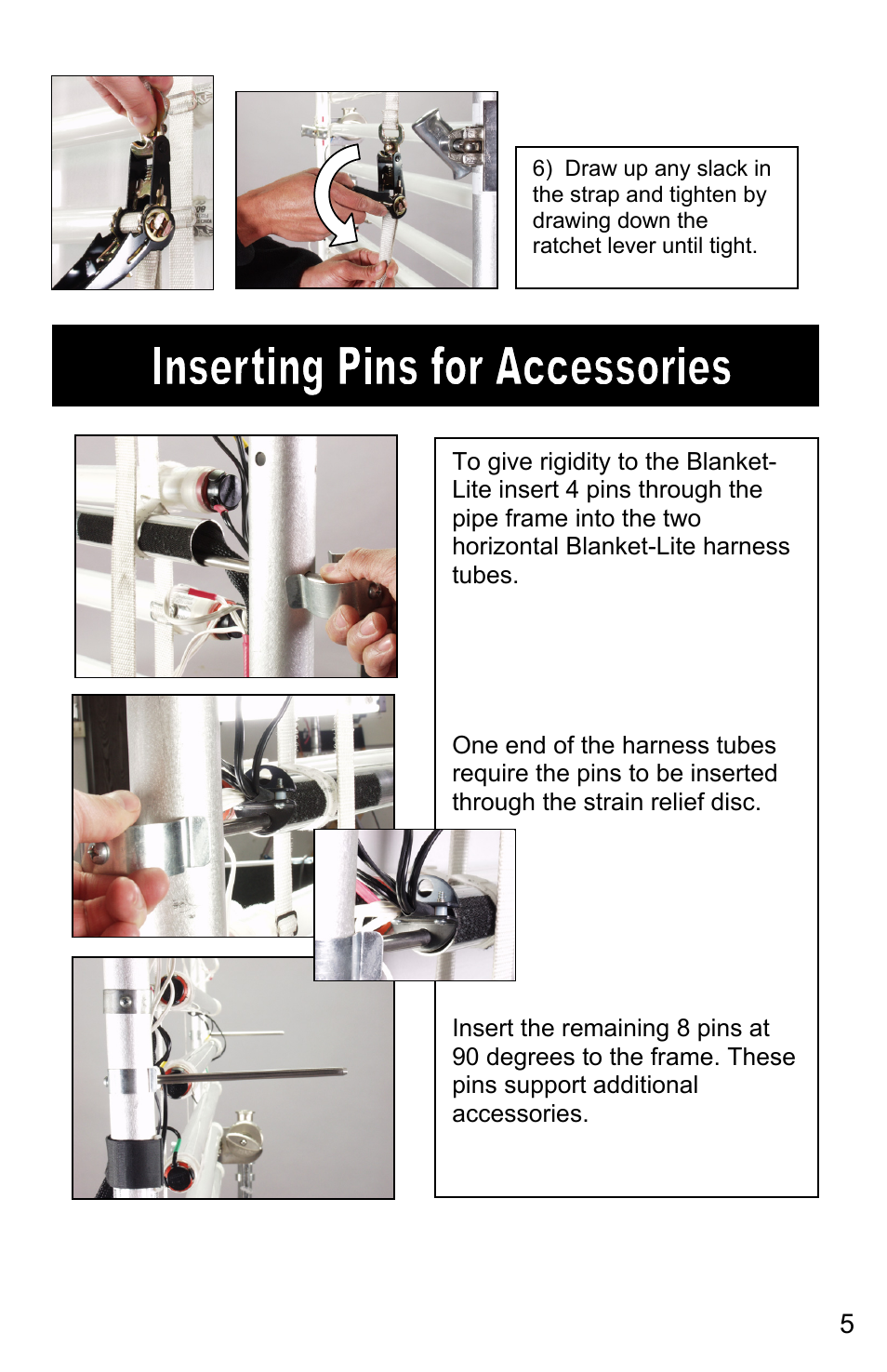 6) Draw up any slack in the strap and tighten by drawing down the ratchet lever until tight.

Inserting Pins for Accessories

To give rigidity to the Blanket-Lite insert 4 pins through the pipe frame into the two horizontal Blanket-Lite harness tubes.

One end of the harness tubes require the pins to be inserted through the strain relief disc.

Insert the remaining 8 pins at 90 degrees to the frame. These pins support additional accessories.

5