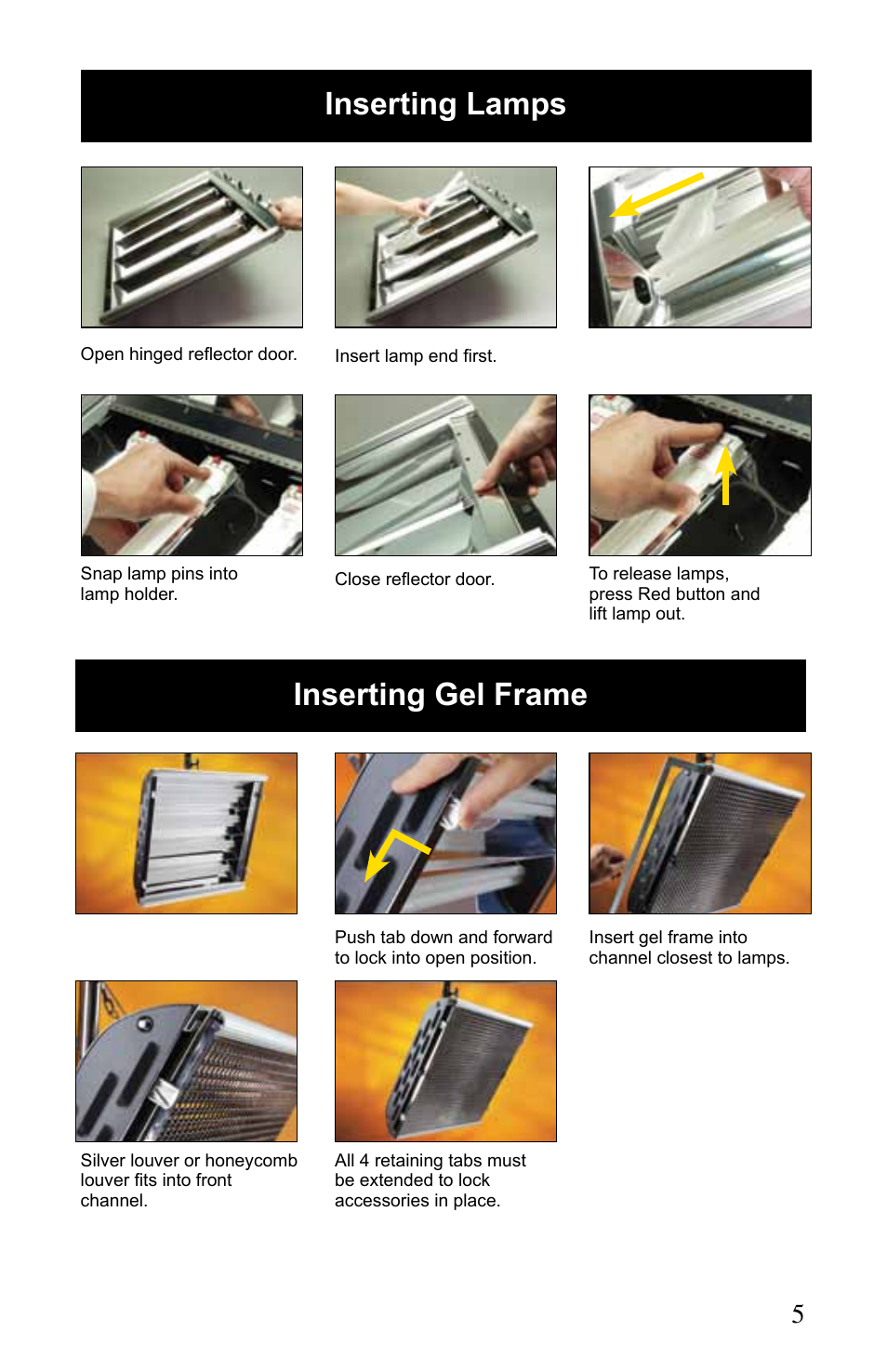 Inserting Lamps

Open hinged reflector door.

Insert lamp end first.

Snap lamp pins into lamp holder.

Close reflector door.

To release lamps, press Red button and lift lamp out.

Inserting Gel Frame

Push tab down and forward to lock into open position.

Insert gel frame into channel closest to lamps.

Silver louver or honeycomb louver fits into front channel.

All 4 retaining tabs must be extended to lock accessories in place.

5