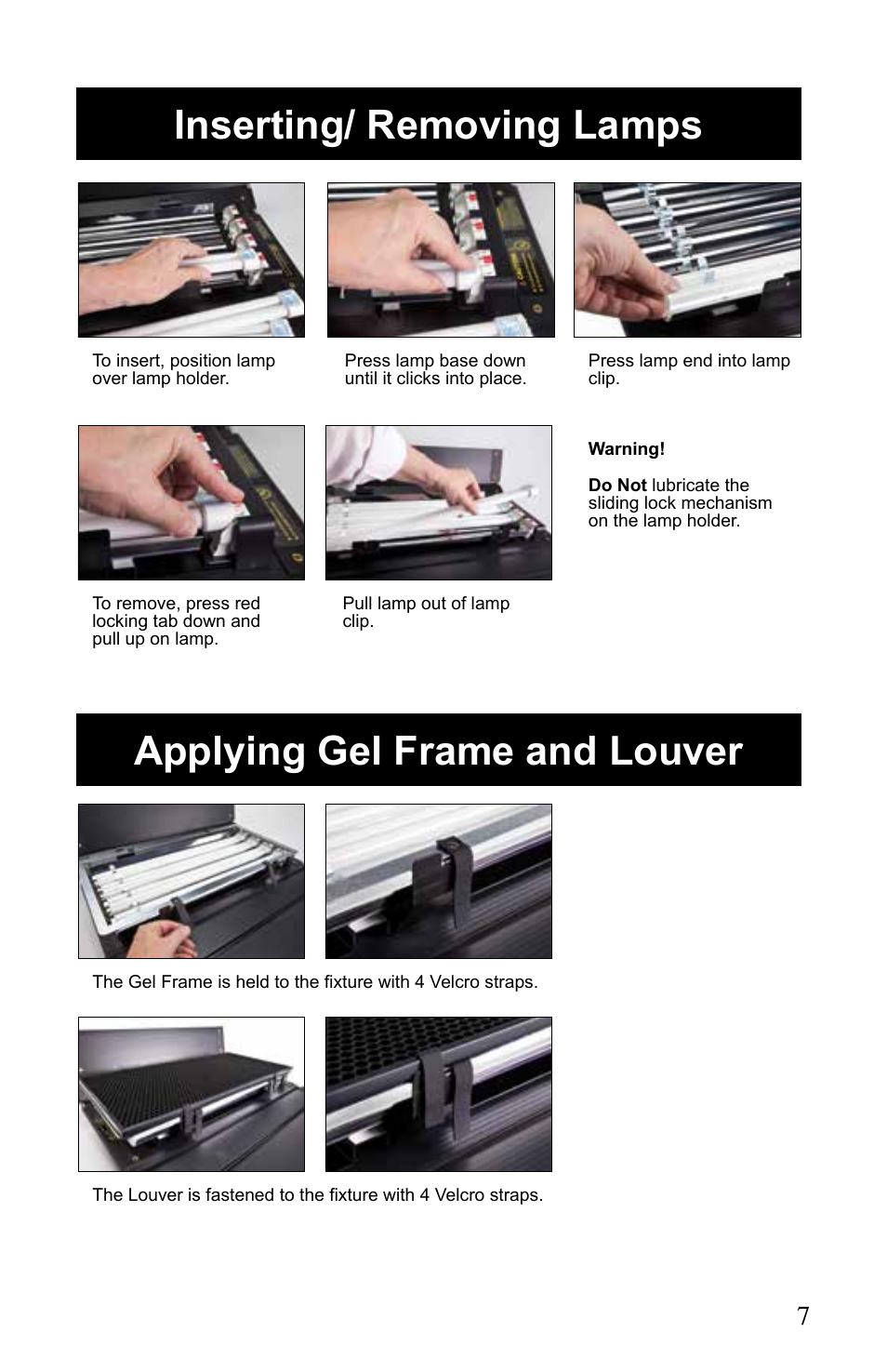 Inserting/ Removing Lamps

To insert, position lamp over lamp holder.

Press lamp base down until it clicks into place.

Press lamp end into lamp clip.

To remove, press red locking tab down and pull up on lamp.

Pull lamp out of lamp clip.

Warning!

Do Not lubricate the sliding lock mechanism on the lamp holder.

Applying Gel Frame and Louver

The Gel Frame is held to the fixture with 4 Velcro straps.

The Louver is fastened to the fixture with 4 Velcro straps.

7