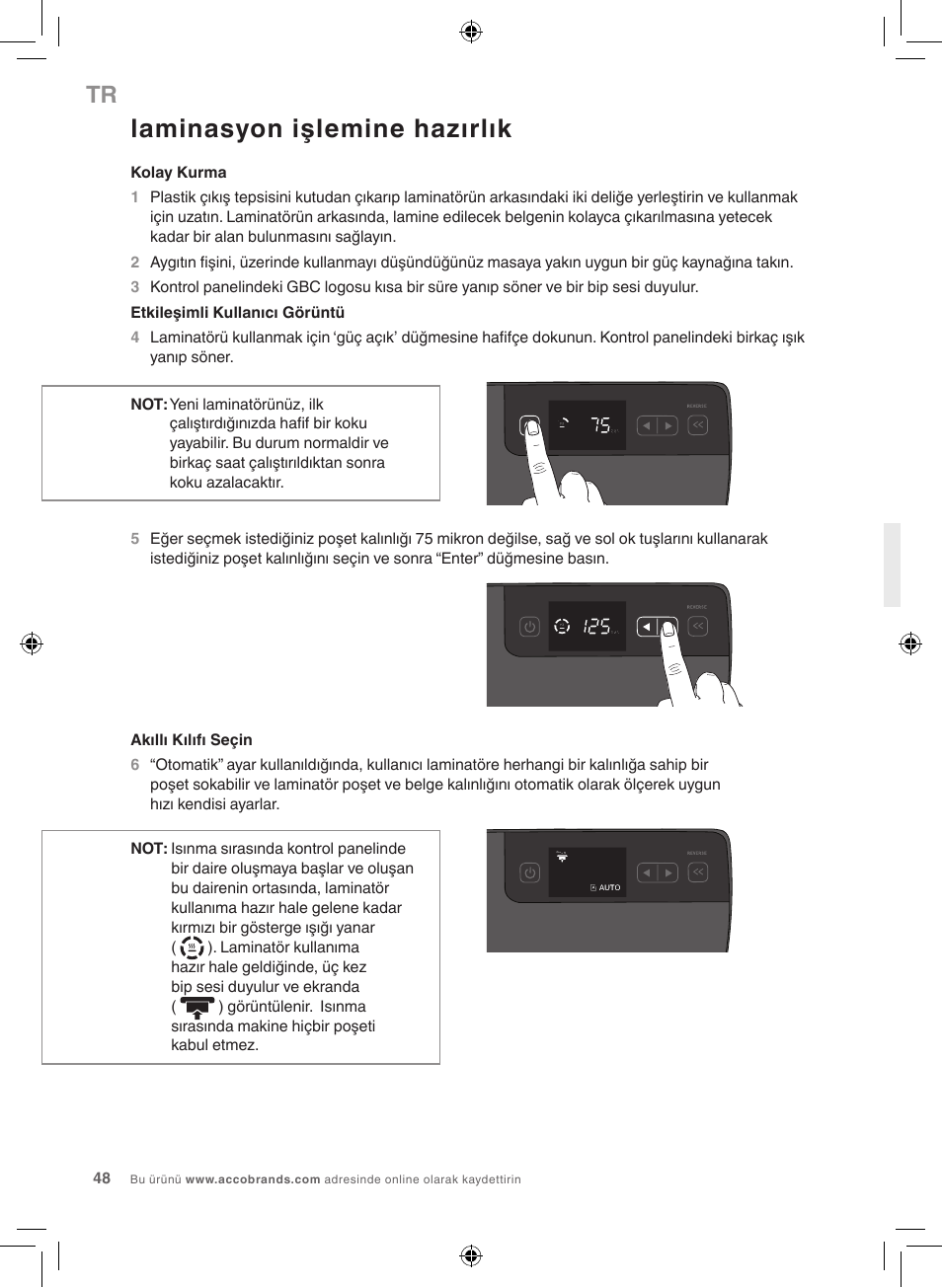 TR

laminasyon işlemine hazırlık

Kolay Kurma

1 Plastik çıkış tepsisini kutudan çıkarıp laminatörün arkasındaki iki deliğe yerleştirin ve kullanmak için uzatın. Laminatörün arkasında, lamine edilecek belgenin kolayca çıkarılmasına yetecek kadar bir alan bulunmasını sağlayın.

2 Aygıtın fişini, üzerinde kullanmayı düşündüğünüz masaya yakın uygun bir güç kaynağına takın.

3 Kontrol panelindeki GBC logosu kısa bir süre yanıp söner ve bir bip sesi duyulur.

Etkileşimli Kullanıcı Görüntü

4 Laminatörü kullanmak için 'güç açık' düğmesine hafifçe dokunun. Kontrol panelindeki birkaç ışık yanıp söner.

NOT: Yeni laminatörünüz, ilk çalıştırdığınızda hafif bir koku yayabilir. Bu durum normaldir ve birkaç saat çalıştırıldıktan sonra koku azalacaktır.

75

REVERSE

5 Eğer seçmek istediğiniz poşet kalınlığı 75 mikron değilse, sağ ve sol ok tuşlarını kullanarak istediğiniz poşet kalınlığını seçin ve sonra "Enter" düğmesine basın.

125

REVERSE

Akıllı Kılıfı Seçin

6 "Otomatik" ayar kullanıldığında, kullanıcı laminatöre herhangi bir kalınlığa sahip bir poşet sokabilir ve laminatör poşet ve belge kalınlığını otomatik olarak ölçerek uygun hızı kendisi ayarlar.

NOT: Isınma sırasında kontrol panelinde bir daire oluşmaya başlar ve oluşan bu dairenin ortasında, laminatör kullanıma hazır hale gelene kadar kırmızı bir gösterge ışığı yanar ( ). Laminatör kullanıma hazır hale geldiğinde, üç kez bip sesi duyulur ve ekranda ( ) görüntülenir. Isınma sırasında makine hiçbir poşeti kabul etmez.

AUTO

REVERSE

48 Bu ürünü www.accobrands.com adresinde online olarak kaydettirin