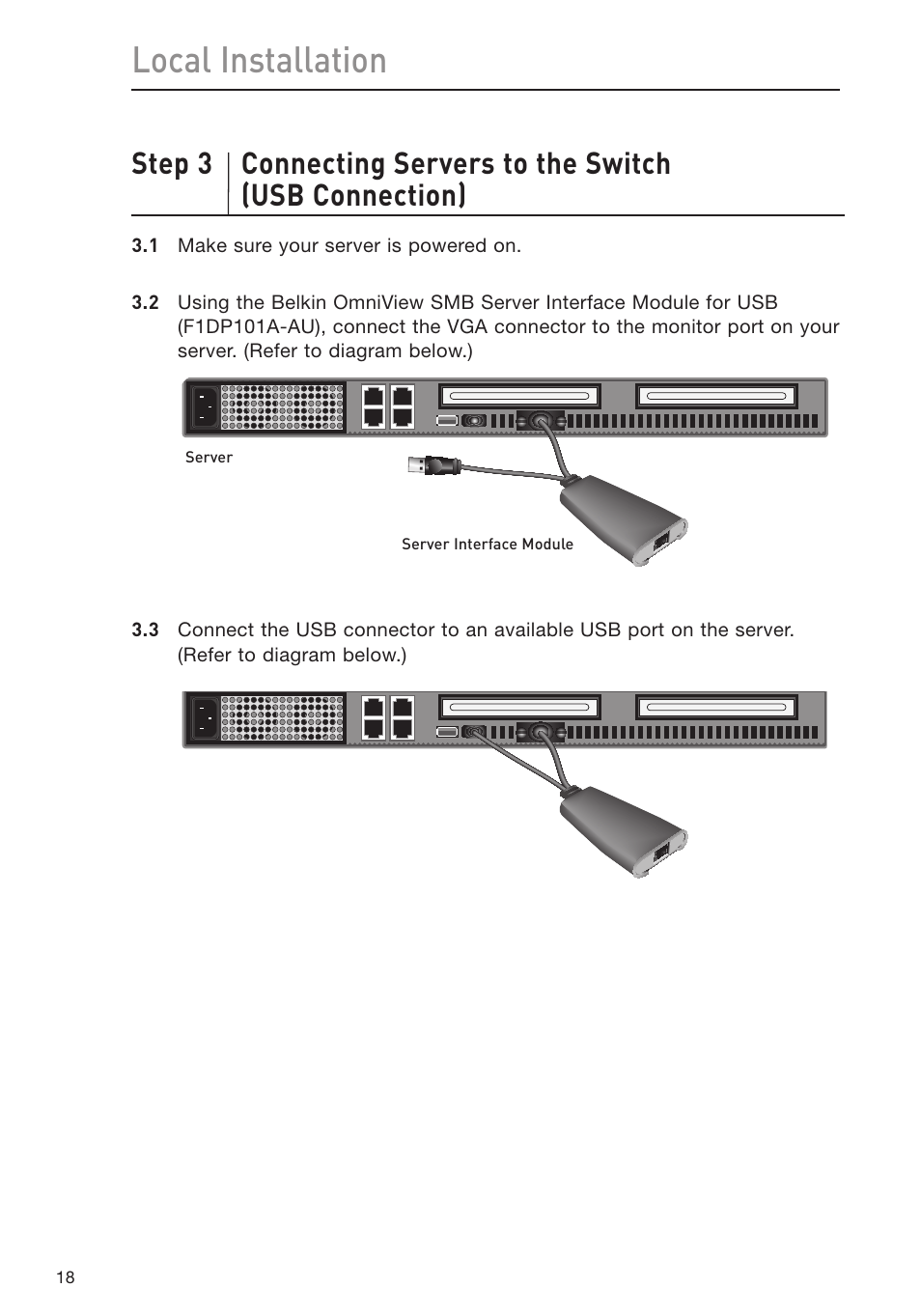 Local Installation

Step 3 Connecting Servers to the Switch (USB Connection)

3.1 Make sure your server is powered on.

3.2 Using the Belkin OmniView SMB Server Interface Module for USB (F1DP101A-AU), connect the VGA connector to the monitor port on your server. (Refer to diagram below.)

Server

Server Interface Module

3.3 Connect the USB connector to an available USB port on the server. (Refer to diagram below.)

18