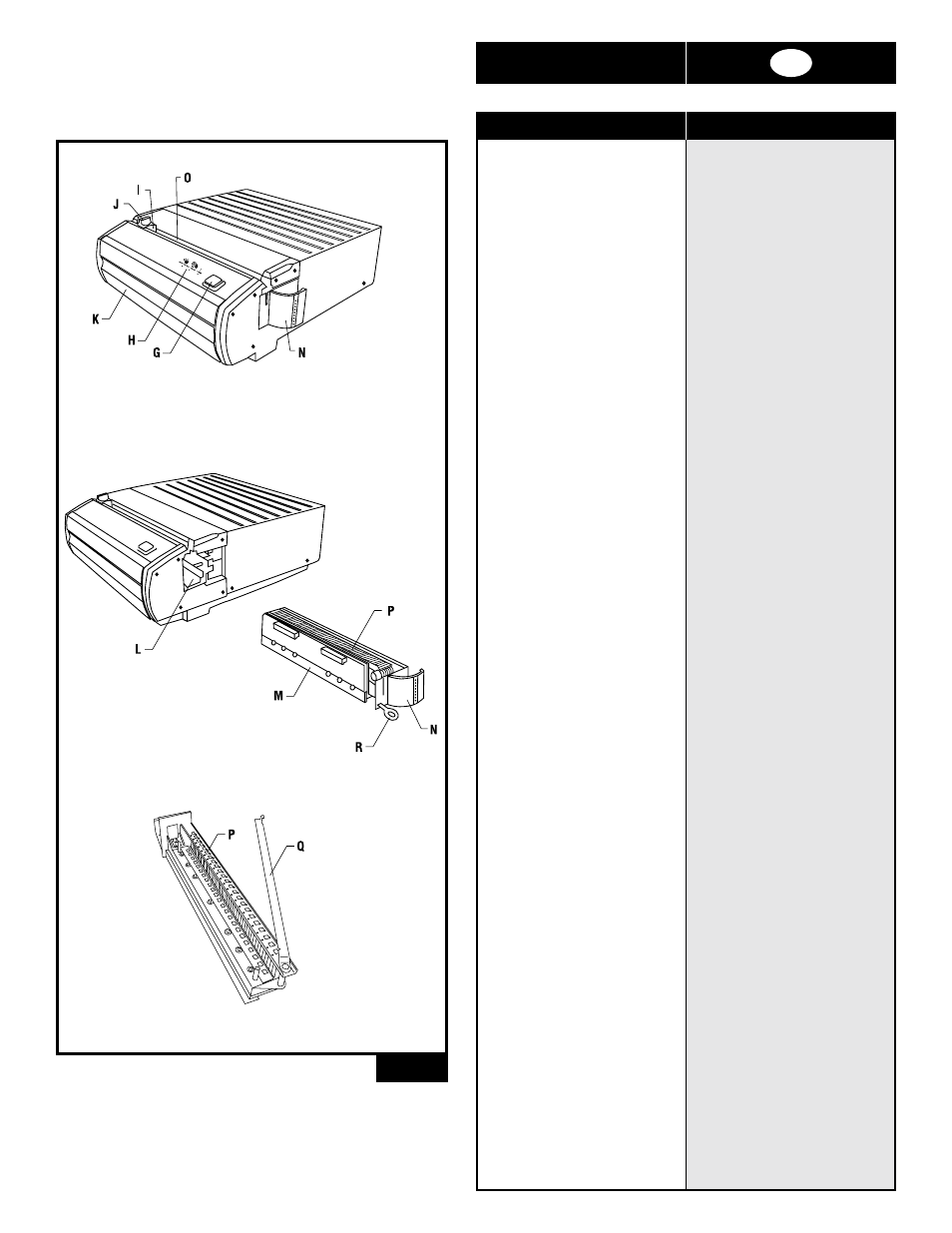 O
I
J
K
H
G
N

L
P
M
N
R

P
Q