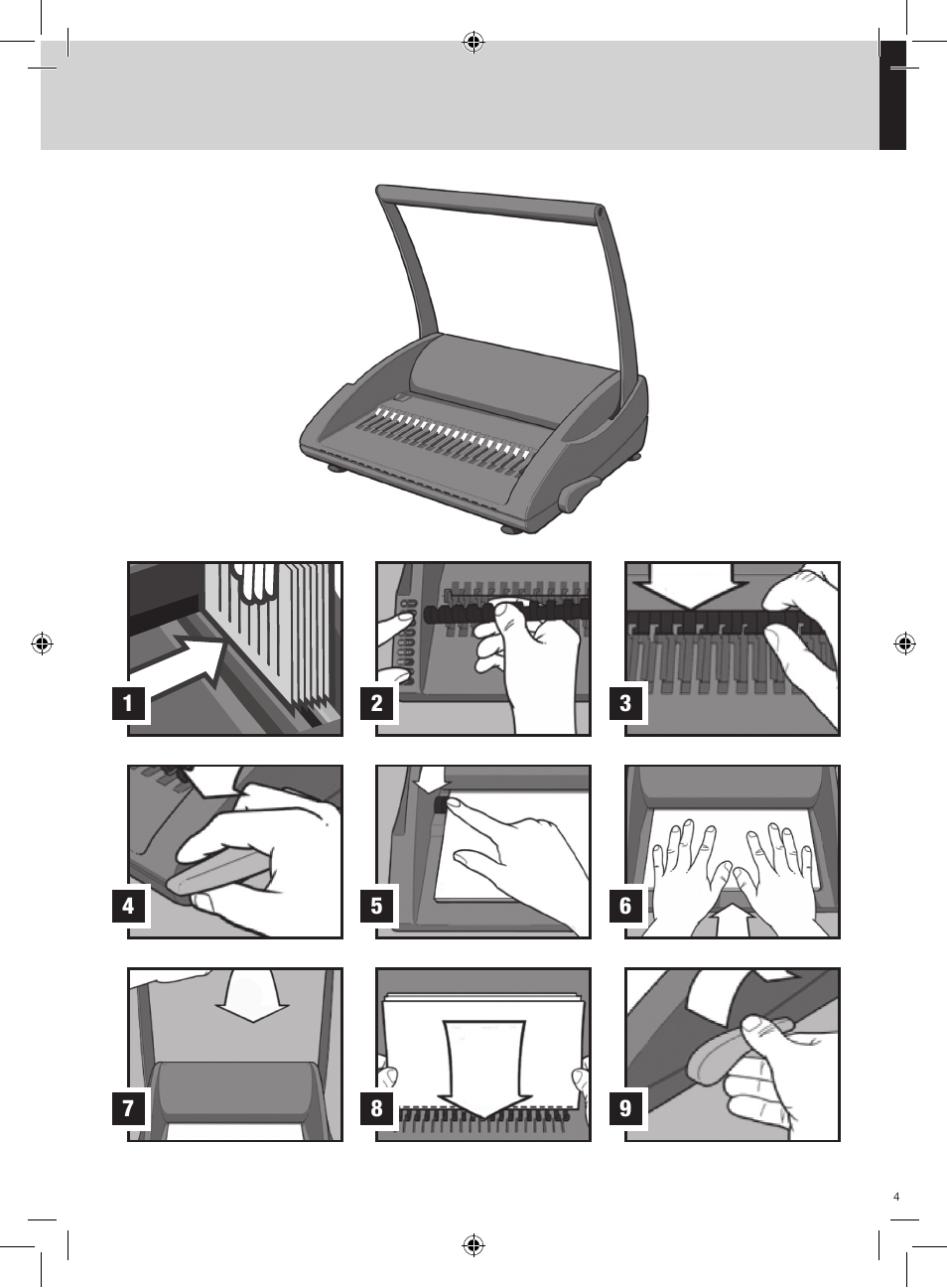 1

2

3

4

5

6

7

8

9

4