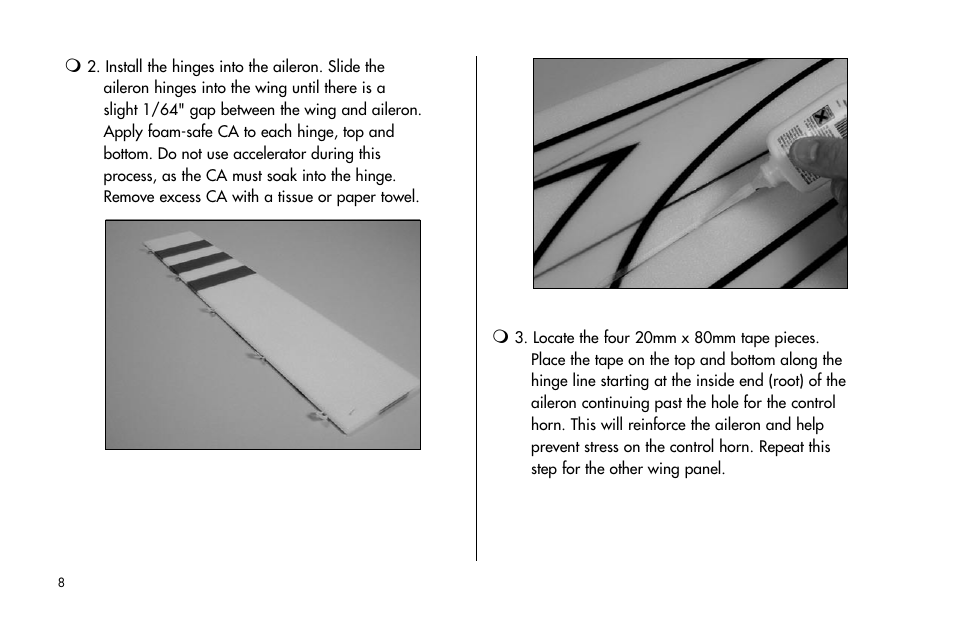 ❍ 2. Install the hinges into the aileron. Slide the aileron hinges into the wing until there is a slight 1/64" gap between the wing and aileron. Apply foam-safe CA to each hinge, top and bottom. Do not use accelerator during this process, as the CA must soak into the hinge. Remove excess CA with a tissue or paper towel.

❍ 3. Locate the four 20mm x 80mm tape pieces. Place the tape on the top and bottom along the hinge line starting at the inside end (root) of the aileron continuing past the hole for the control horn. This will reinforce the aileron and help prevent stress on the control horn. Repeat this step for the other wing panel.

8