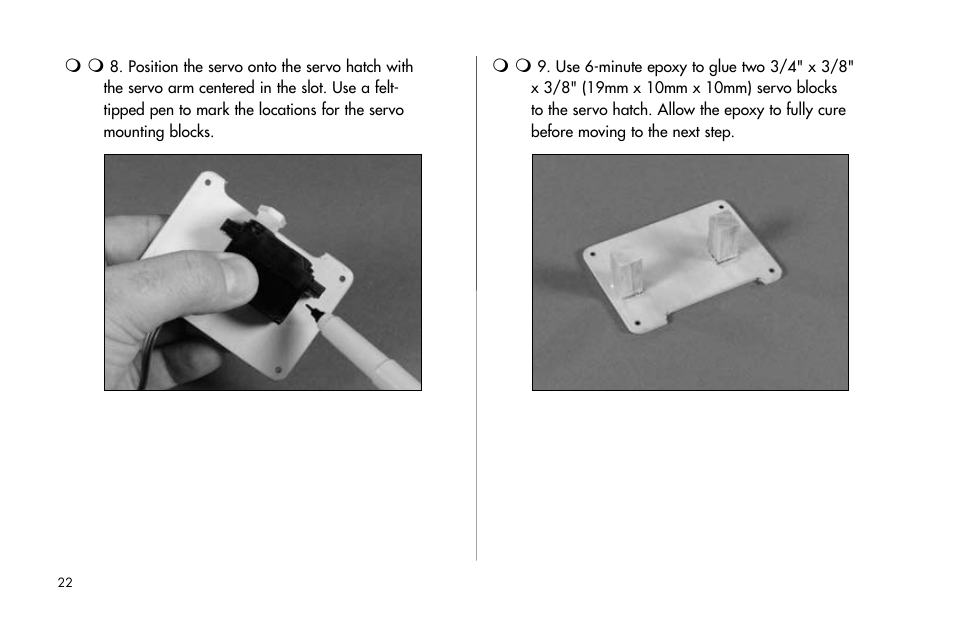 ❍ ❍ 8. Position the servo onto the servo hatch with the servo arm centered in the slot. Use a felt-tipped pen to mark the locations for the servo mounting blocks.

❍ ❍ 9. Use 6-minute epoxy to glue two 3/4" x 3/8" x 3/8" (19mm x 10mm x 10mm) servo blocks to the servo hatch. Allow the epoxy to fully cure before moving to the next step.

22