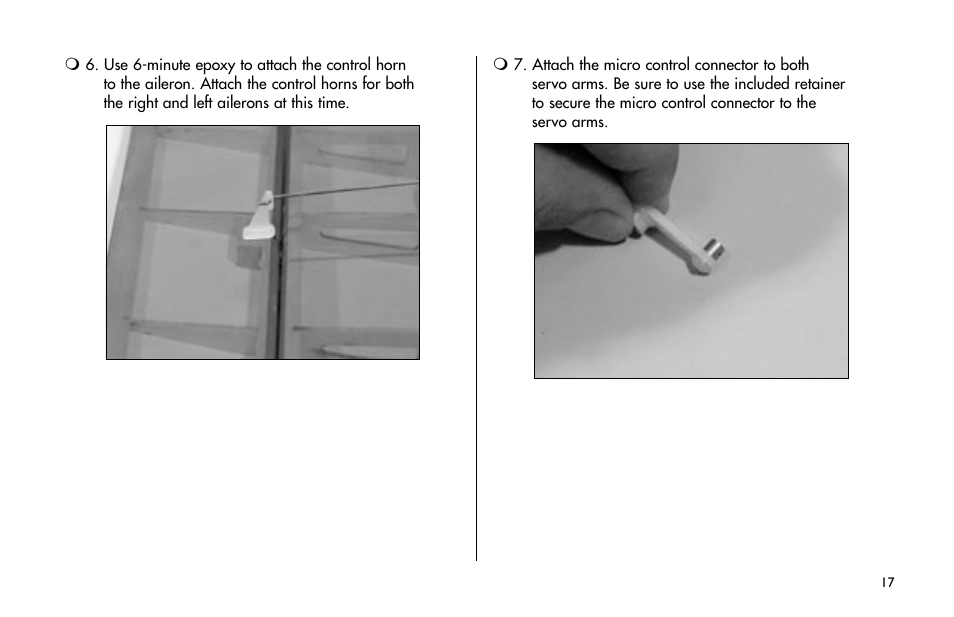 ❍ 6. Use 6-minute epoxy to attach the control horn to the aileron. Attach the control horns for both the right and left ailerons at this time.

❍ 7. Attach the micro control connector to both servo arms. Be sure to use the included retainer to secure the micro control connector to the servo arms.

17