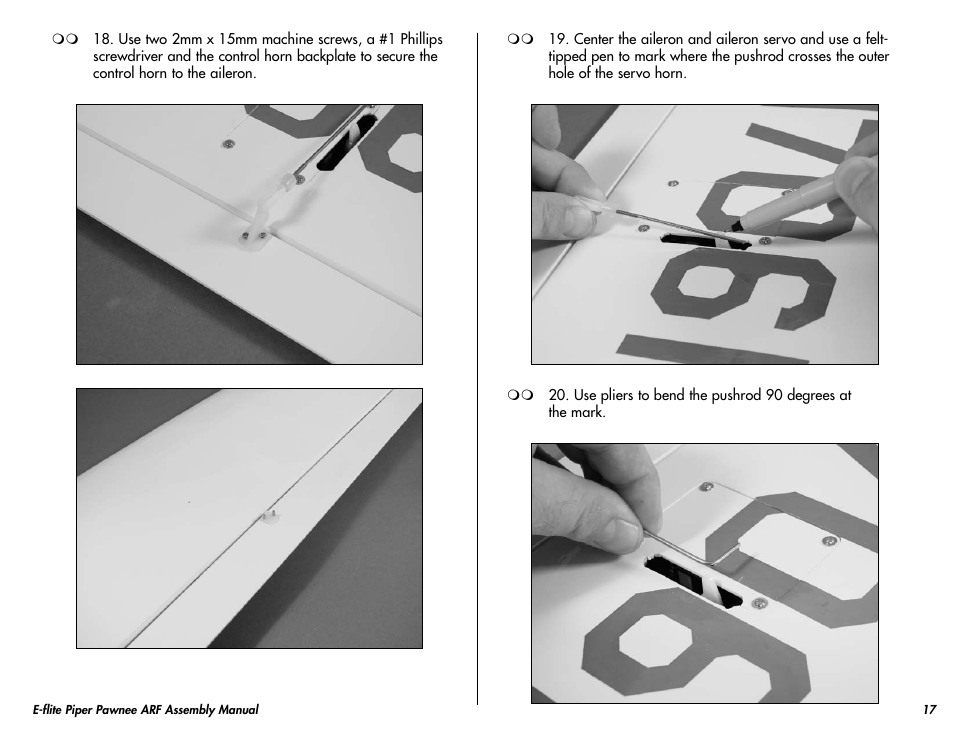 ❍❍ 18. Use two 2mm x 15mm machine screws, a #1 Phillips screwdriver and the control horn backplate to secure the control horn to the aileron.

❍❍ 19. Center the aileron and aileron servo and use a felt-tipped pen to mark where the pushrod crosses the outer hole of the servo horn.

❍❍ 20. Use pliers to bend the pushrod 90 degrees at the mark.

E-flite Piper Pawnee ARF Assembly Manual

17