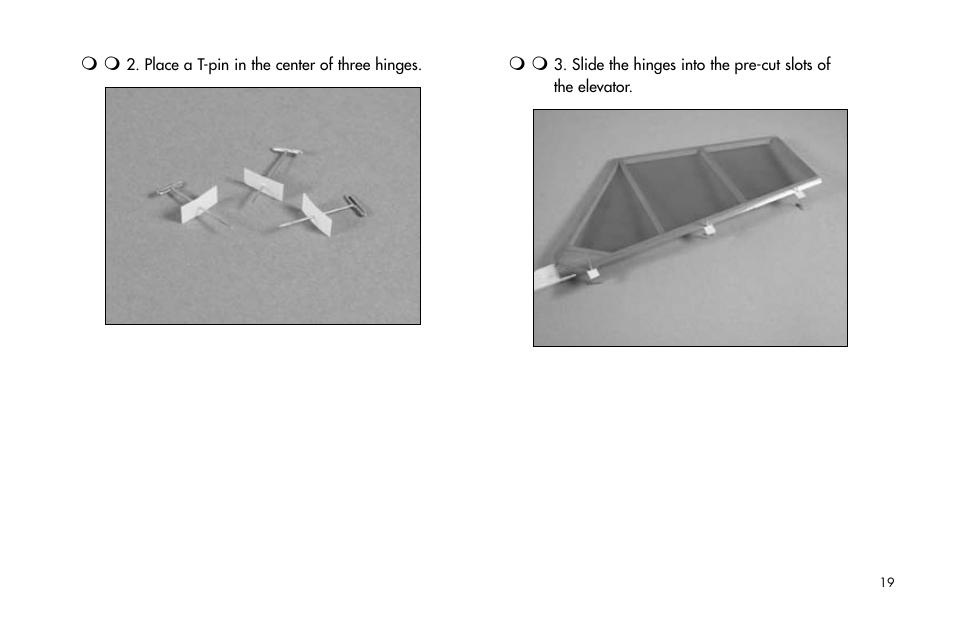 ❍ ❍ 2. Place a T-pin in the center of three hinges.

❍ ❍ 3. Slide the hinges into the pre-cut slots of the elevator.

19