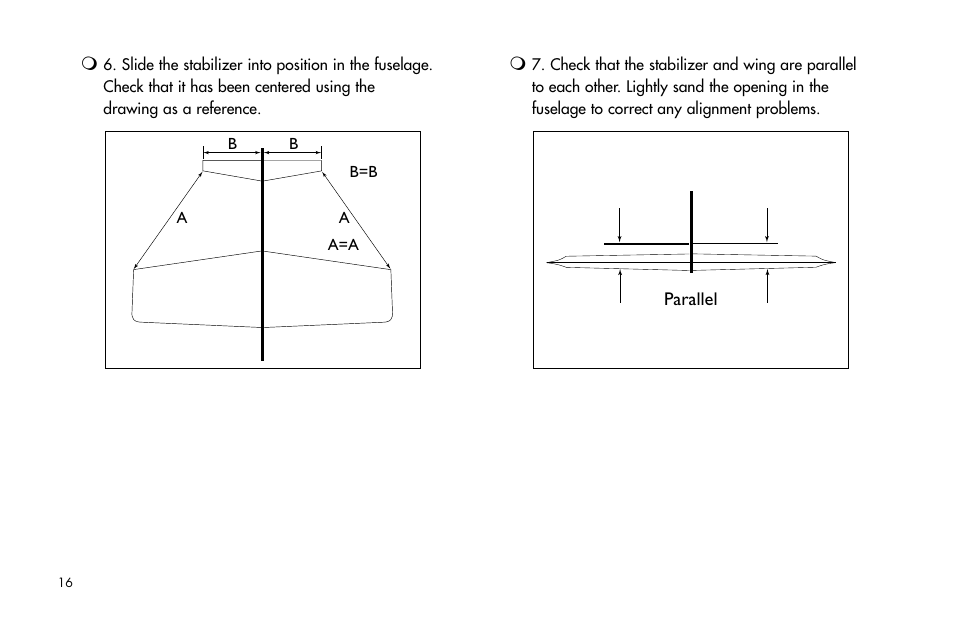 ❍ 6. Slide the stabilizer into position in the fuselage. Check that it has been centered using the drawing as a reference.

B B
B=B
A A
A=A

❍ 7. Check that the stabilizer and wing are parallel to each other. Lightly sand the opening in the fuselage to correct any alignment problems.

Parallel

16