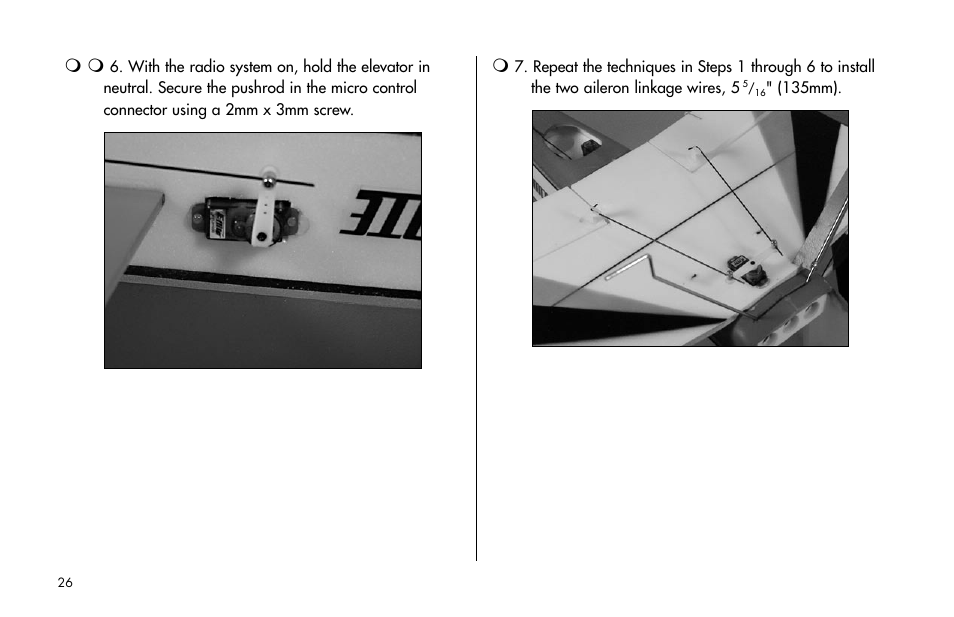 ❍ ❍ 6. With the radio system on, hold the elevator in neutral. Secure the pushrod in the micro control connector using a 2mm x 3mm screw.

❍ 7. Repeat the techniques in Steps 1 through 6 to install the two aileron linkage wires, $5\,^{5}/_{16}$" (135mm).

26