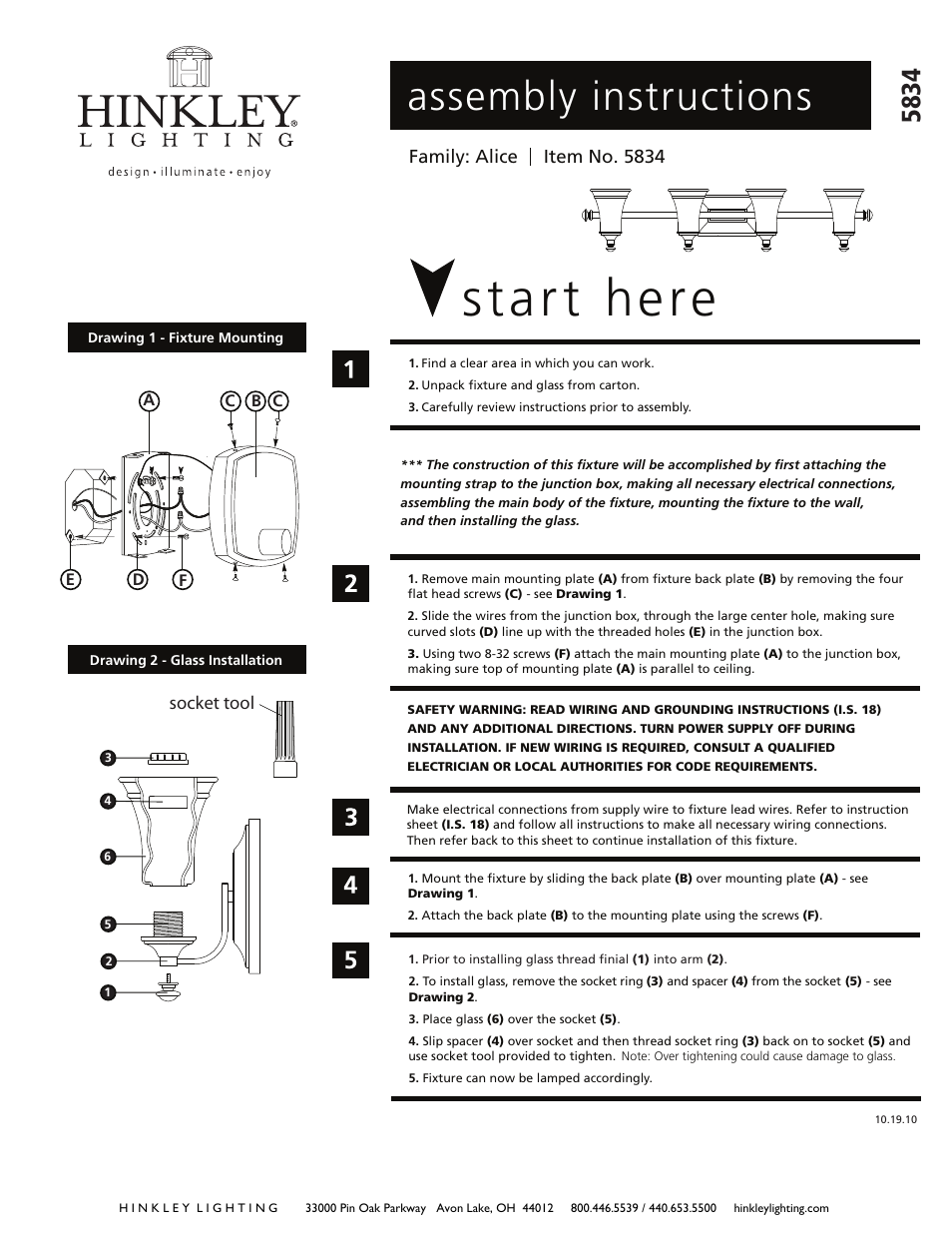 HINKLEY®
LIGHTING
design • illuminate • enjoy

assembly instructions

5834

Family: Alice | Item No. 5834

start here

Drawing 1 - Fixture Mounting

A C B C

E D F

Drawing 2 - Glass Installation

socket tool

3
4
6
5
2
1

1

1. Find a clear area in which you can work.
2. Unpack fixture and glass from carton.
3. Carefully review instructions prior to assembly.

*** The construction of this fixture will be accomplished by first attaching the mounting strap to the junction box, making all necessary electrical connections, assembling the main body of the fixture, mounting the fixture to the wall, and then installing the glass.

2

1. Remove main mounting plate (A) from fixture back plate (B) by removing the four flat head screws (C) - see Drawing 1.
2. Slide the wires from the junction box, through the large center hole, making sure curved slots (D) line up with the threaded holes (E) in the junction box.
3. Using two 8-32 screws (F) attach the main mounting plate (A) to the junction box, making sure top of mounting plate (A) is parallel to ceiling.

SAFETY WARNING: READ WIRING AND GROUNDING INSTRUCTIONS (I.S. 18) AND ANY ADDITIONAL DIRECTIONS. TURN POWER SUPPLY OFF DURING INSTALLATION. IF NEW WIRING IS REQUIRED, CONSULT A QUALIFIED ELECTRICIAN OR LOCAL AUTHORITIES FOR CODE REQUIREMENTS.

3

Make electrical connections from supply wire to fixture lead wires. Refer to instruction sheet (I.S. 18) and follow all instructions to make all necessary wiring connections. Then refer back to this sheet to continue installation of this fixture.

4

1. Mount the fixture by sliding the back plate (B) over mounting plate (A) - see Drawing 1.
2. Attach the back plate (B) to the mounting plate using the screws (F).

5

1. Prior to installing glass thread finial (1) into arm (2).
2. To install glass, remove the socket ring (3) and spacer (4) from the socket (5) - see Drawing 2.
3. Place glass (6) over the socket (5).
4. Slip spacer (4) over socket and then thread socket ring (3) back on to socket (5) and use socket tool provided to tighten. Note: Over tightening could cause damage to glass.
5. Fixture can now be lamped accordingly.

10.19.10

HINKLEY LIGHTING 33000 Pin Oak Parkway Avon Lake, OH 44012 800.446.5539 / 440.653.5500 hinkleylighting.com