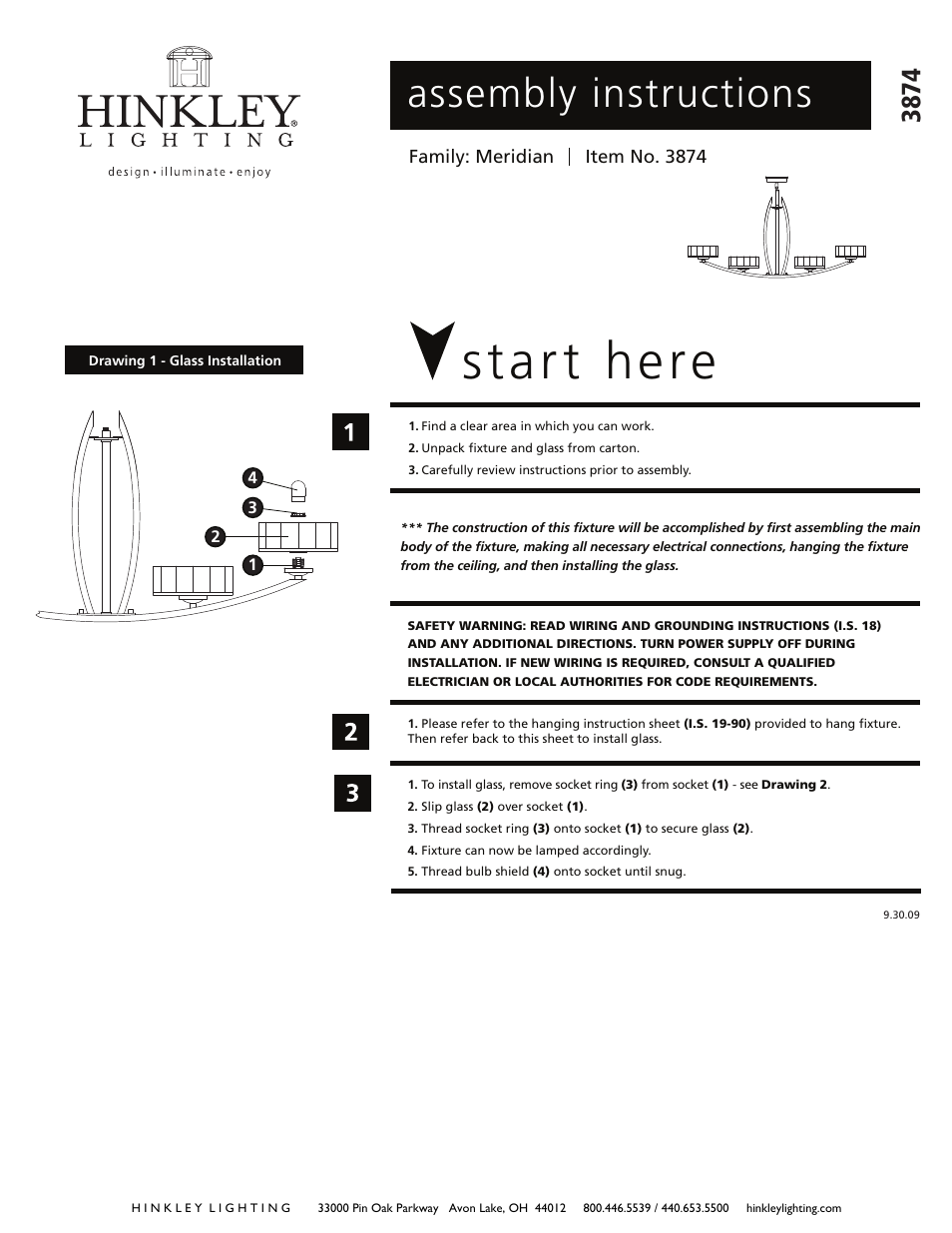 HINKLEY®
LIGHTING
design • illuminate • enjoy

assembly instructions

3874

Family: Meridian | Item No. 3874

Drawing 1 - Glass Installation

4
3
2
1

start here

1

1. Find a clear area in which you can work.
2. Unpack fixture and glass from carton.
3. Carefully review instructions prior to assembly.

*** The construction of this fixture will be accomplished by first assembling the main body of the fixture, making all necessary electrical connections, hanging the fixture from the ceiling, and then installing the glass.

SAFETY WARNING: READ WIRING AND GROUNDING INSTRUCTIONS (I.S. 18) AND ANY ADDITIONAL DIRECTIONS. TURN POWER SUPPLY OFF DURING INSTALLATION. IF NEW WIRING IS REQUIRED, CONSULT A QUALIFIED ELECTRICIAN OR LOCAL AUTHORITIES FOR CODE REQUIREMENTS.

2

1. Please refer to the hanging instruction sheet (I.S. 19-90) provided to hang fixture. Then refer back to this sheet to install glass.

3

1. To install glass, remove socket ring (3) from socket (1) - see Drawing 2.
2. Slip glass (2) over socket (1).
3. Thread socket ring (3) onto socket (1) to secure glass (2).
4. Fixture can now be lamped accordingly.
5. Thread bulb shield (4) onto socket until snug.

9.30.09

HINKLEY LIGHTING 33000 Pin Oak Parkway Avon Lake, OH 44012 800.446.5539 / 440.653.5500 hinkleylighting.com